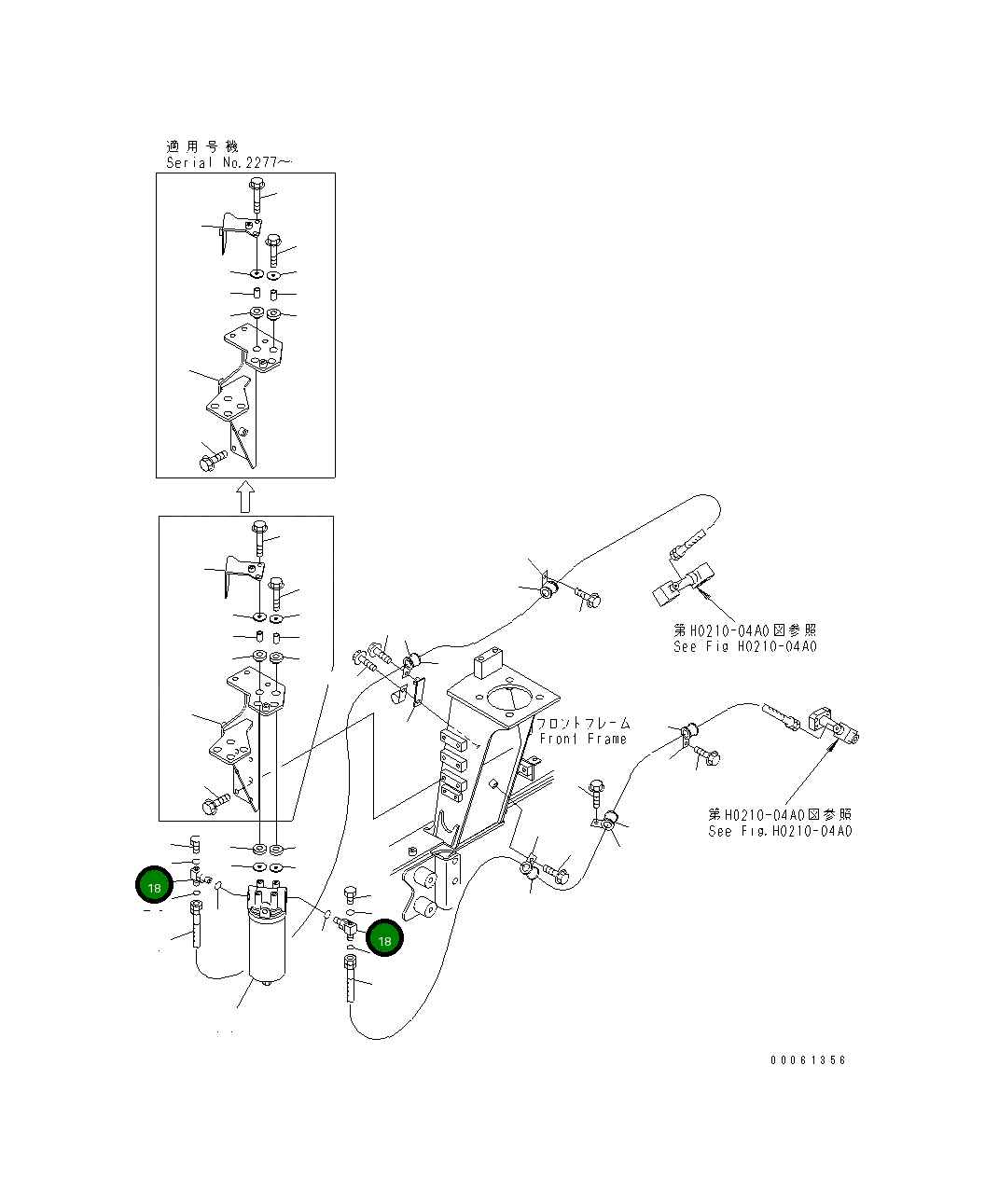 適用号機
Serial No.2277~

第H0210-04A0図参照
See Fig H0210-04A0

フロントフレーム
Front Frame

第H0210-04A0図参照
See Fig.H0210-04A0

18

18

00061356