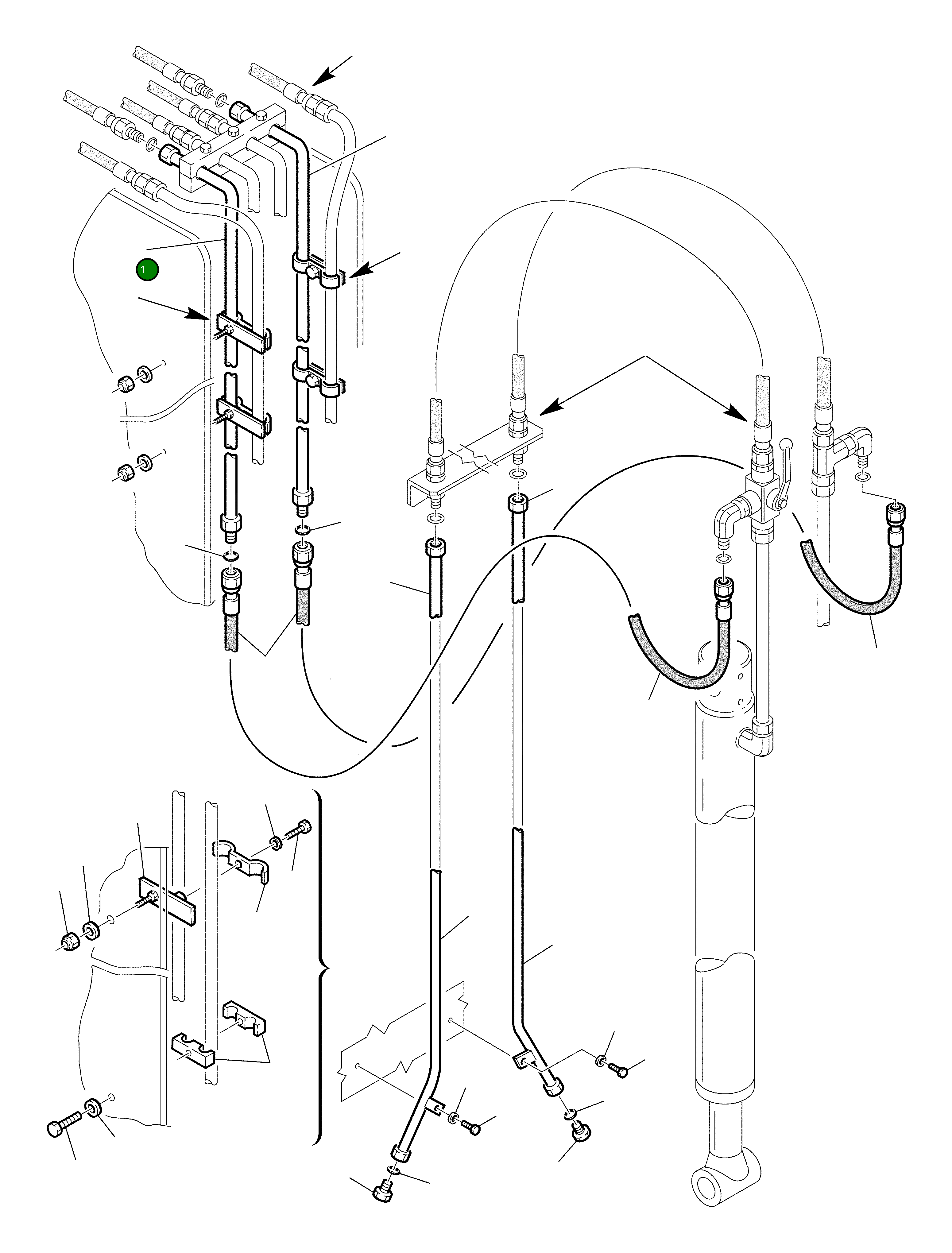 1