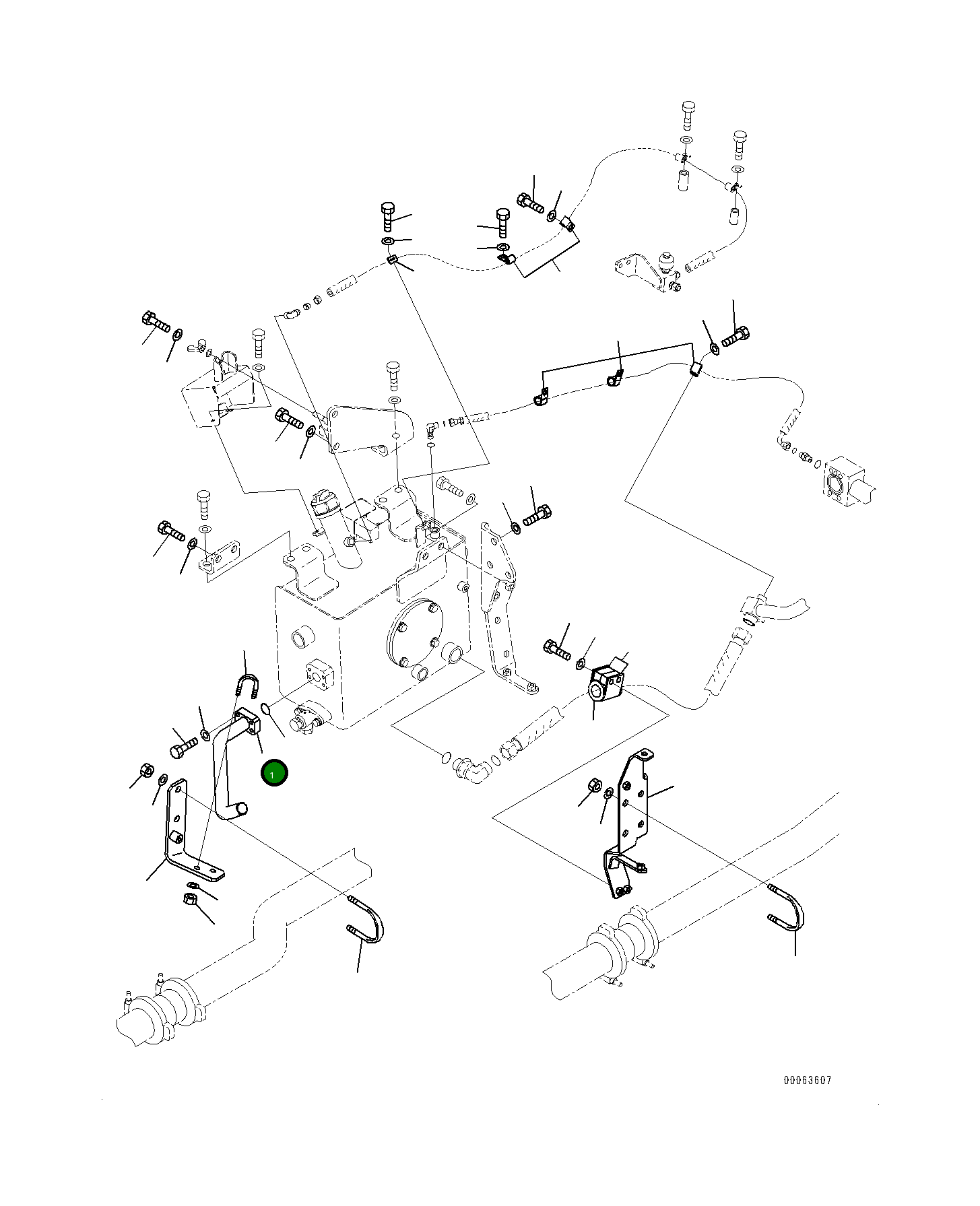 1

00063607