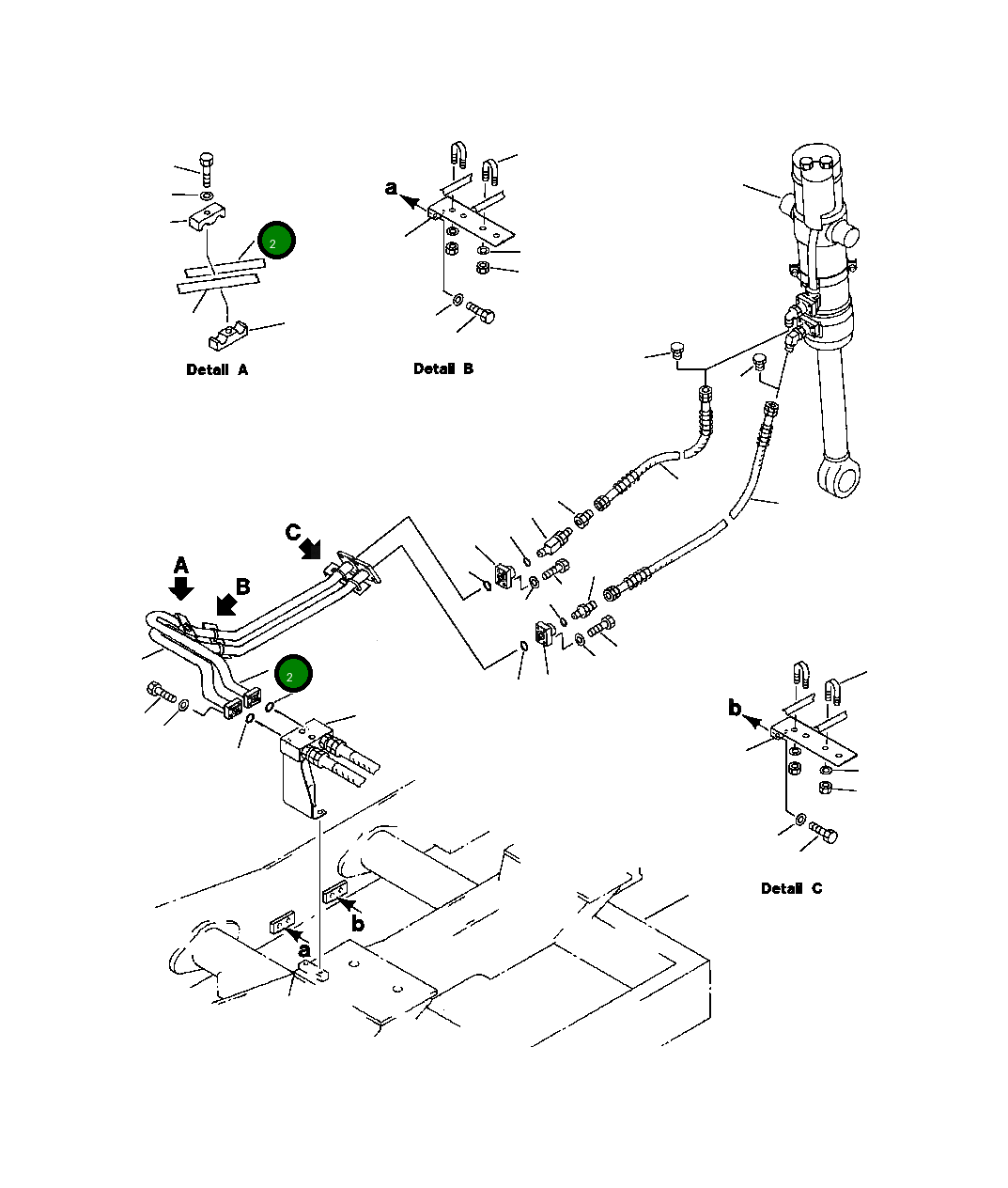 2

a

Detail A

Detail B

C

A

B

2

b

Detail C

b

a