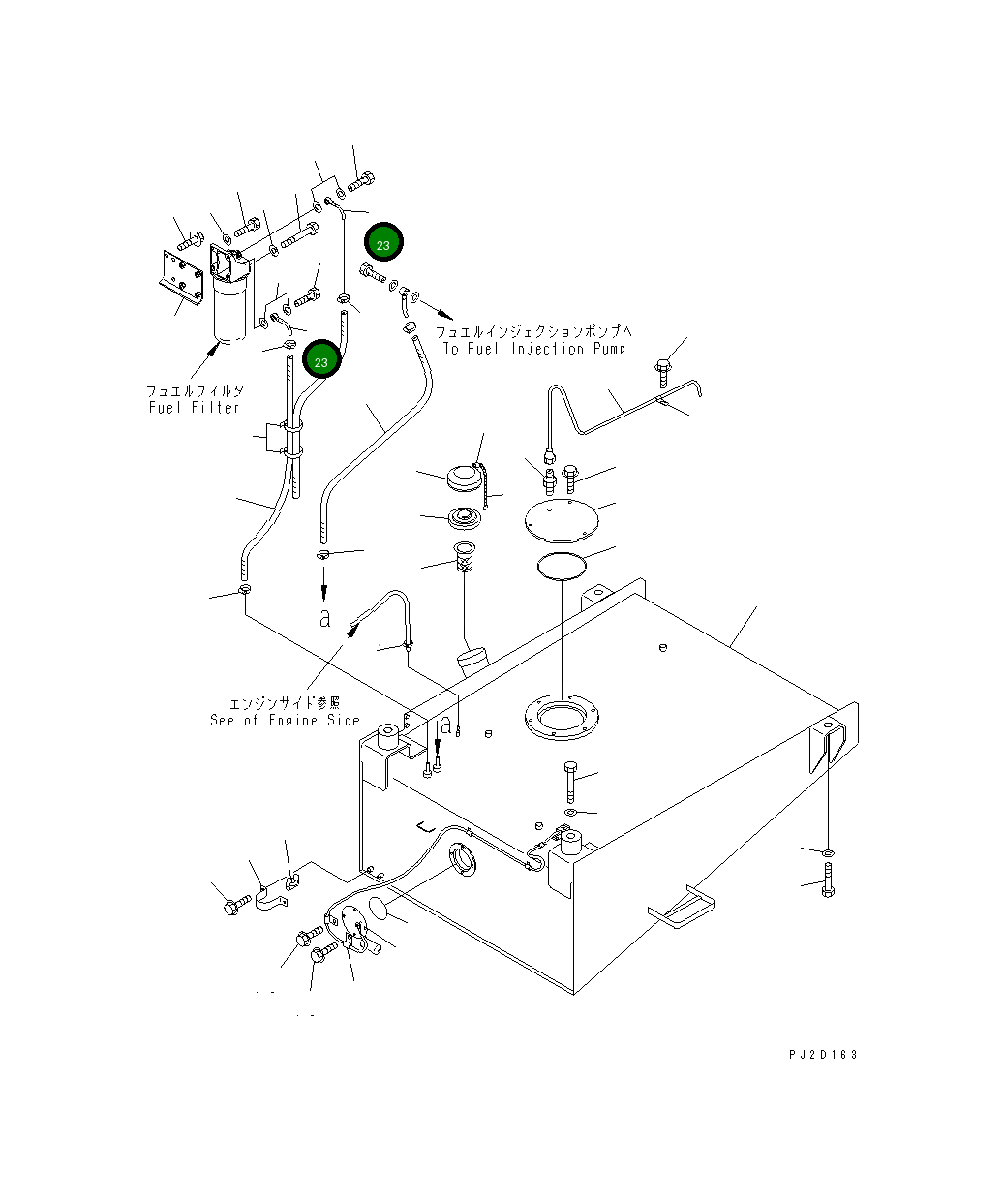 23

フュエルインジェクションポンプへ
To Fuel Injection Pump

23

フュエルフィルタ
Fuel Filter

a

エンジンサイド参照
See of Engine Side

a

PJ2D163