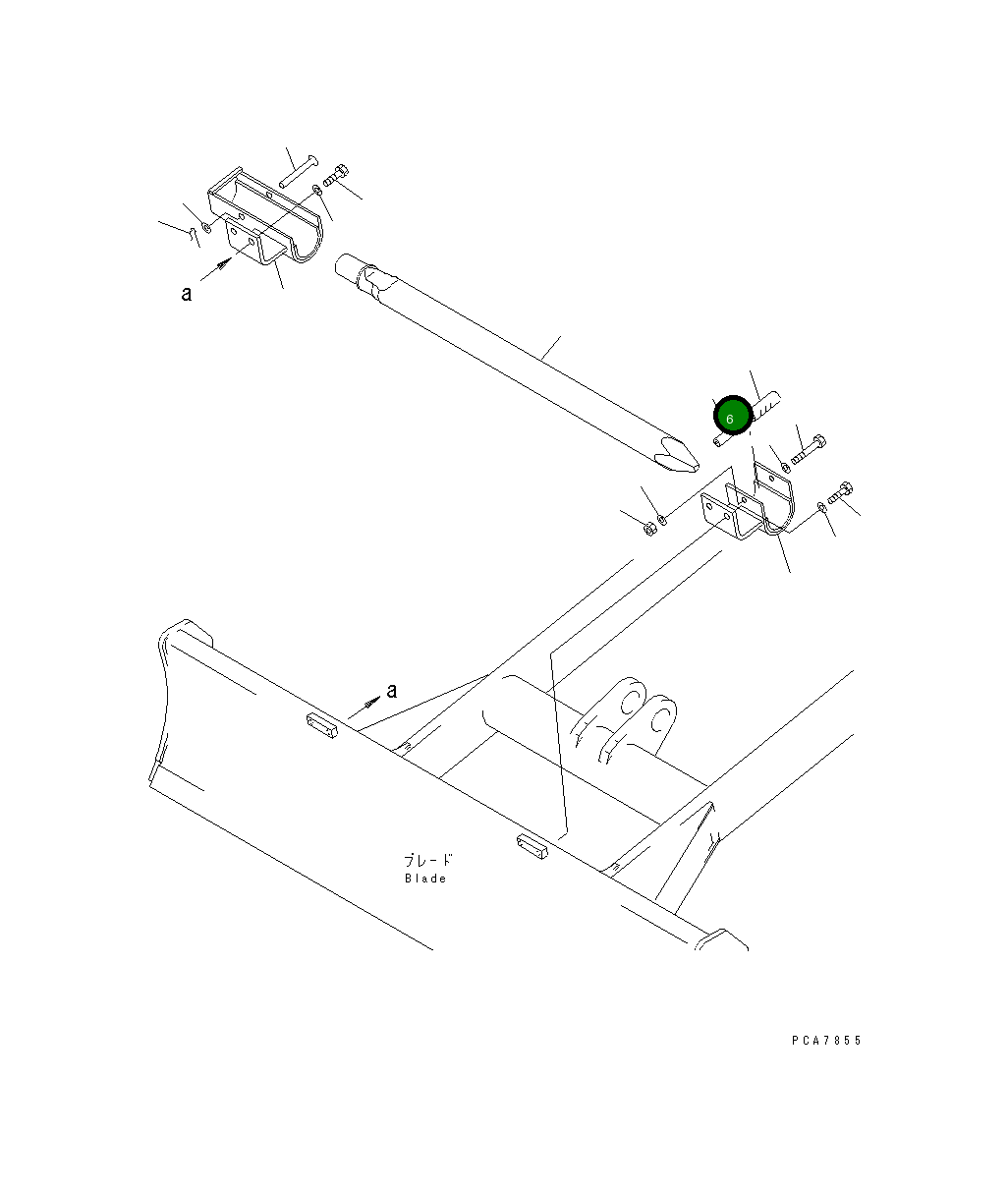 a

6

a

ブレード
Blade

PCA7855