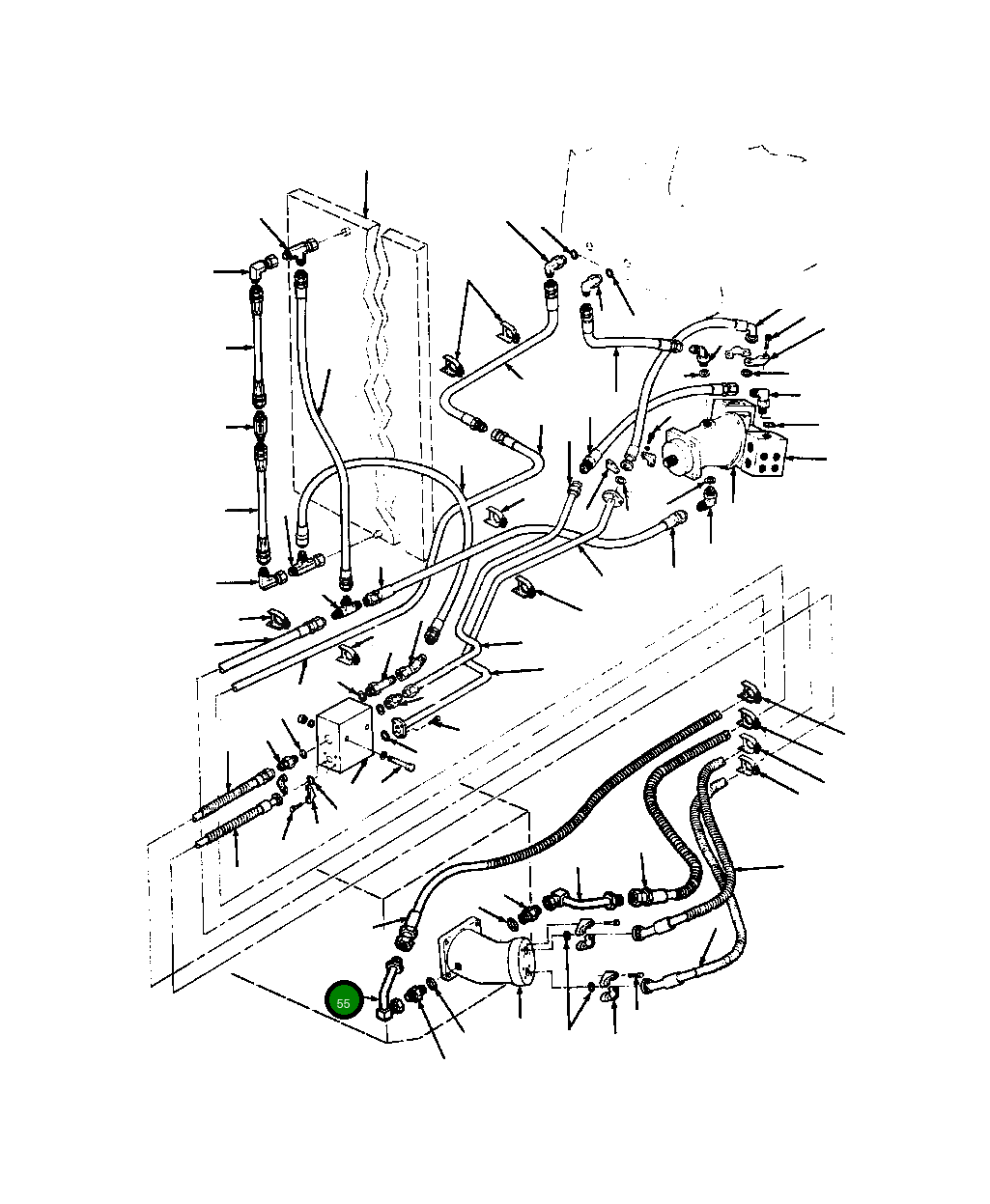 55