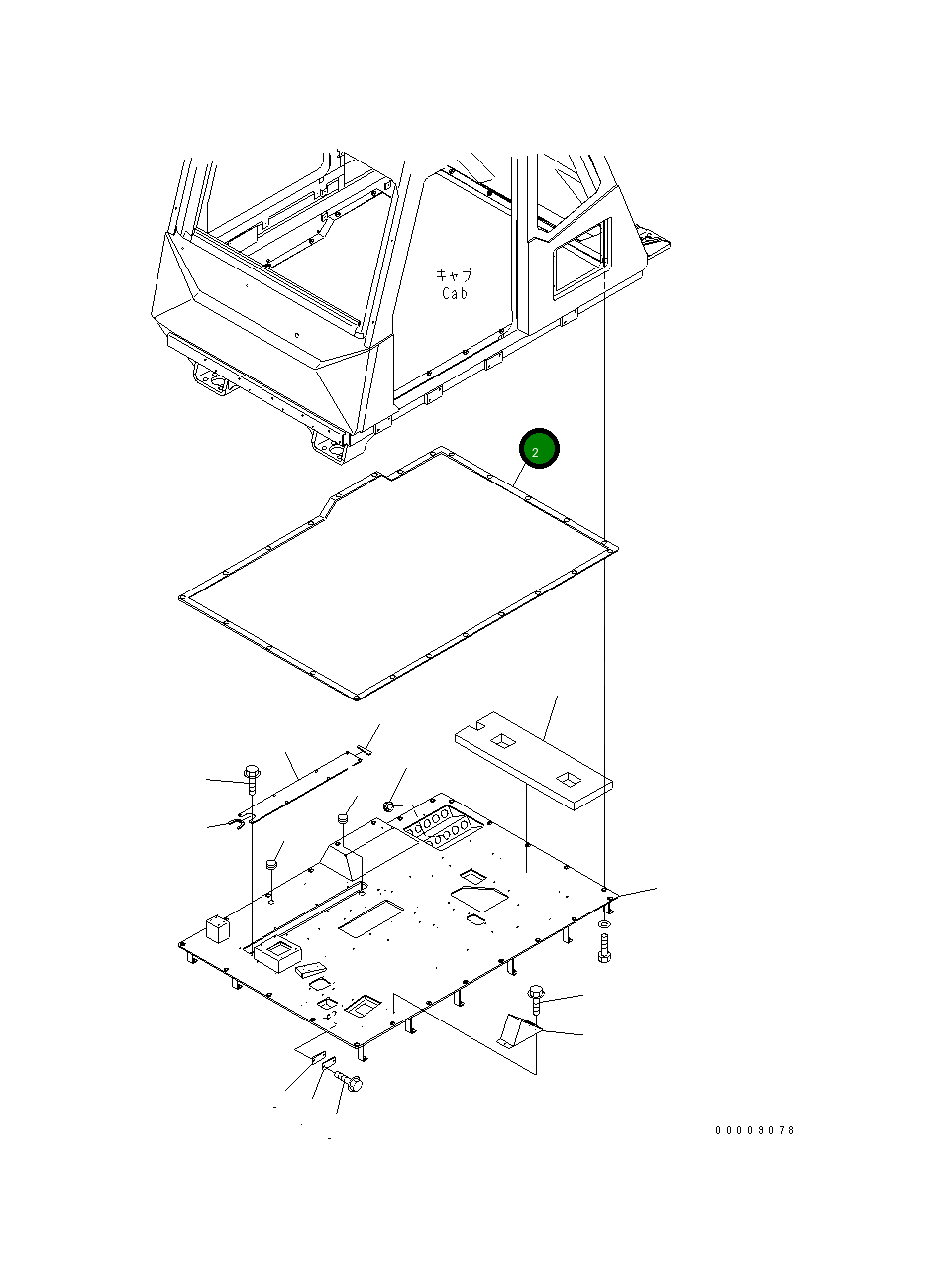 キャブ
Cab

2

00009078