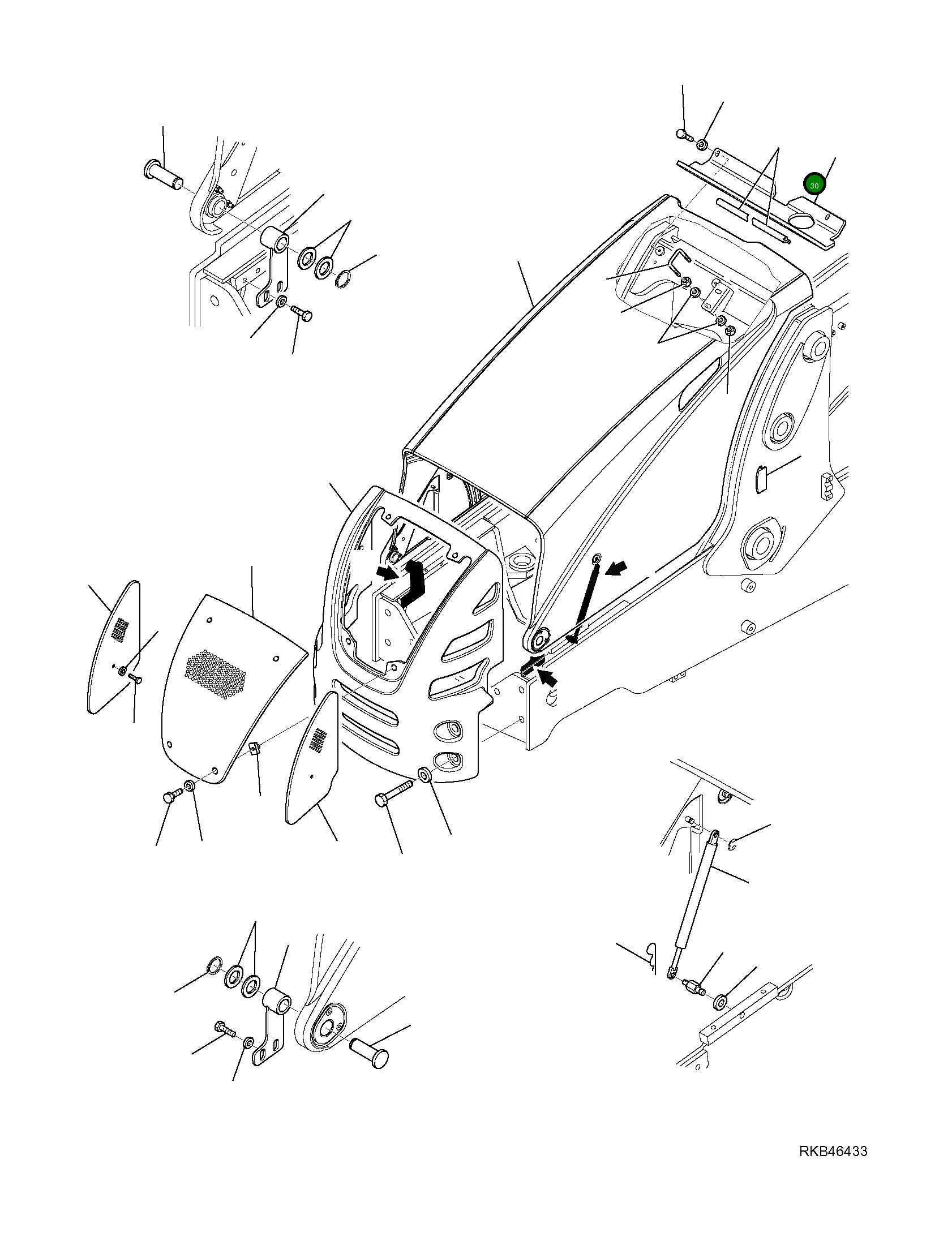 30

RKB46433