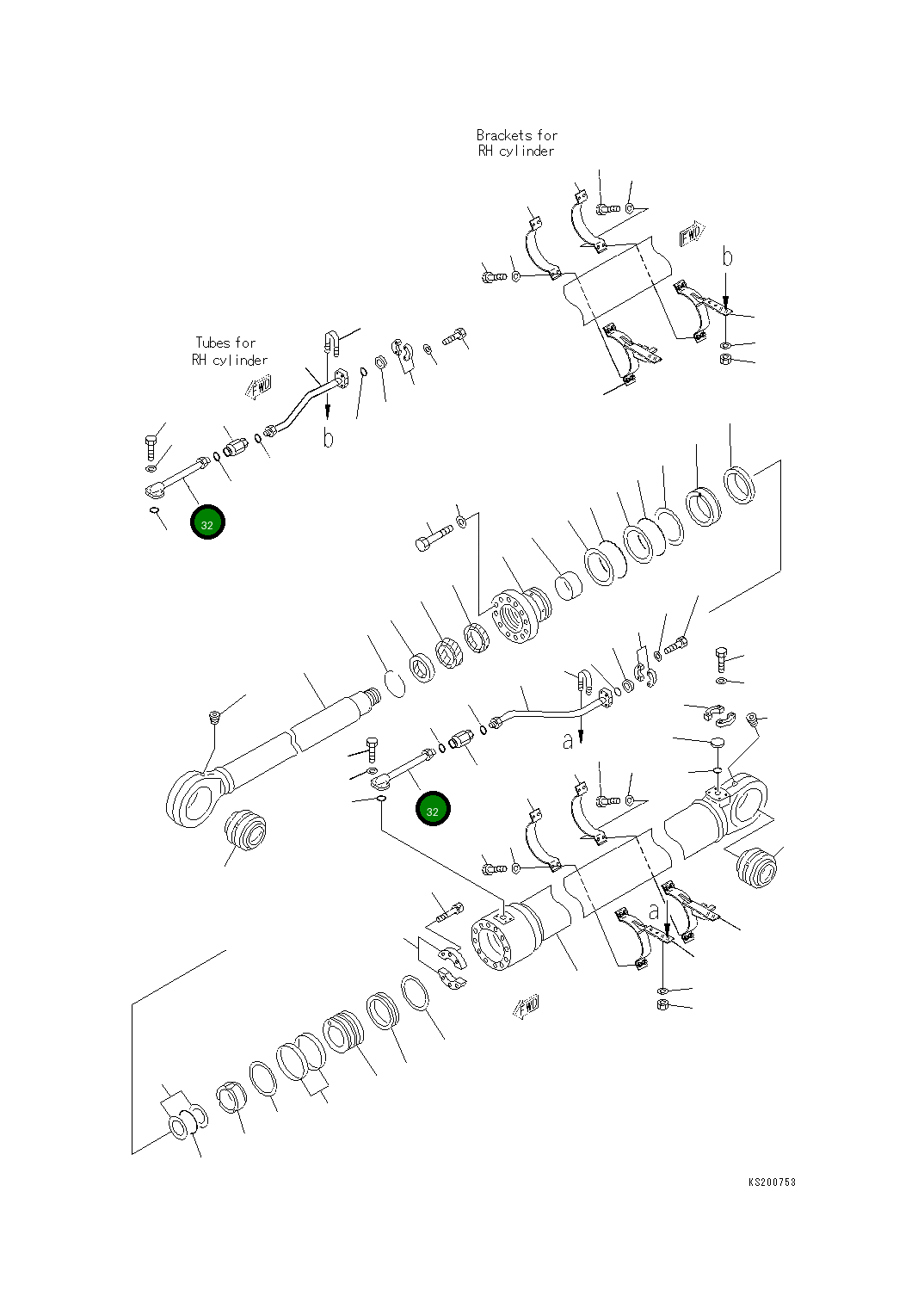 Brackets for RH cylinder

FWD

b

Tubes for RH cylinder

FWD

b

32

a

32

a

FWD

KS200753