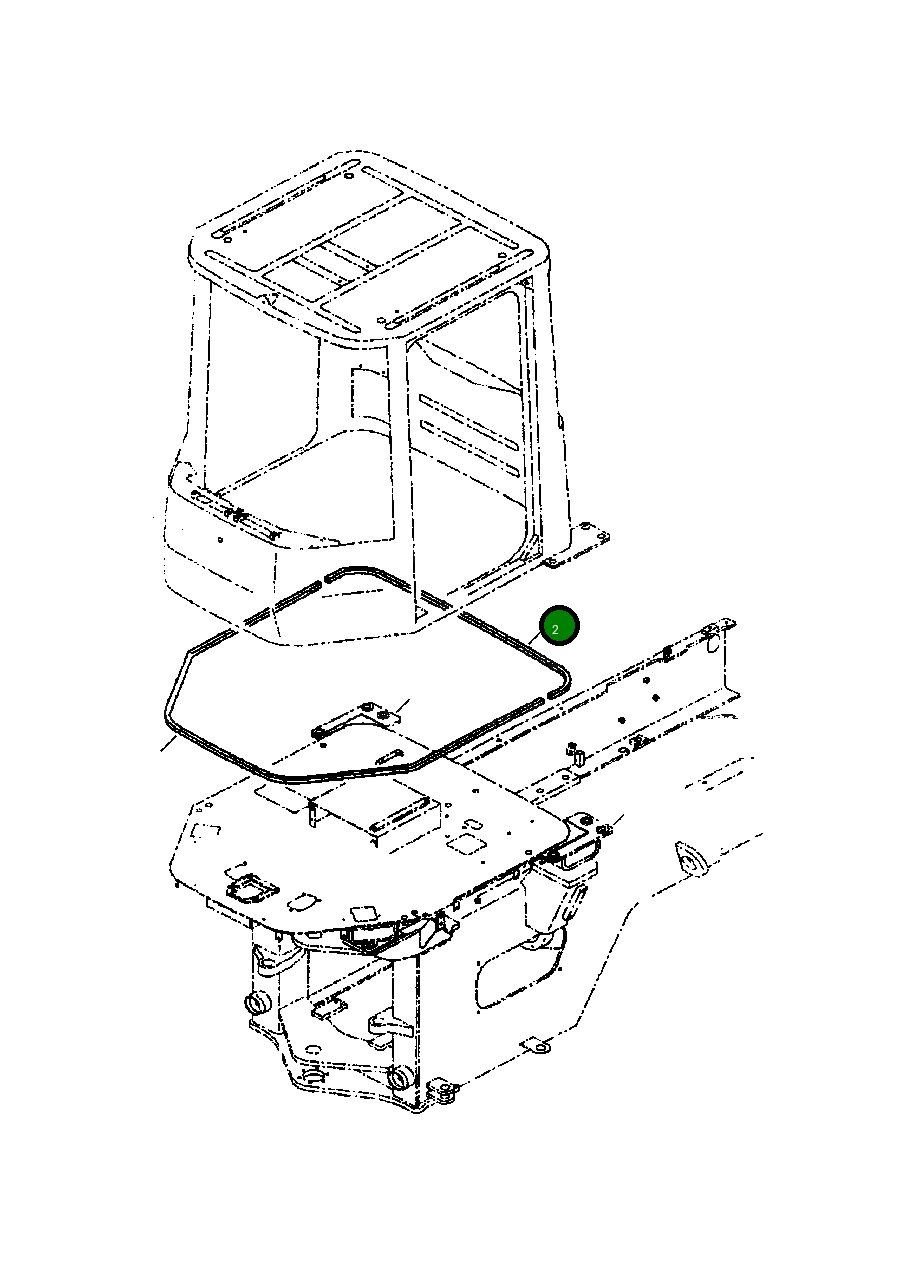 2