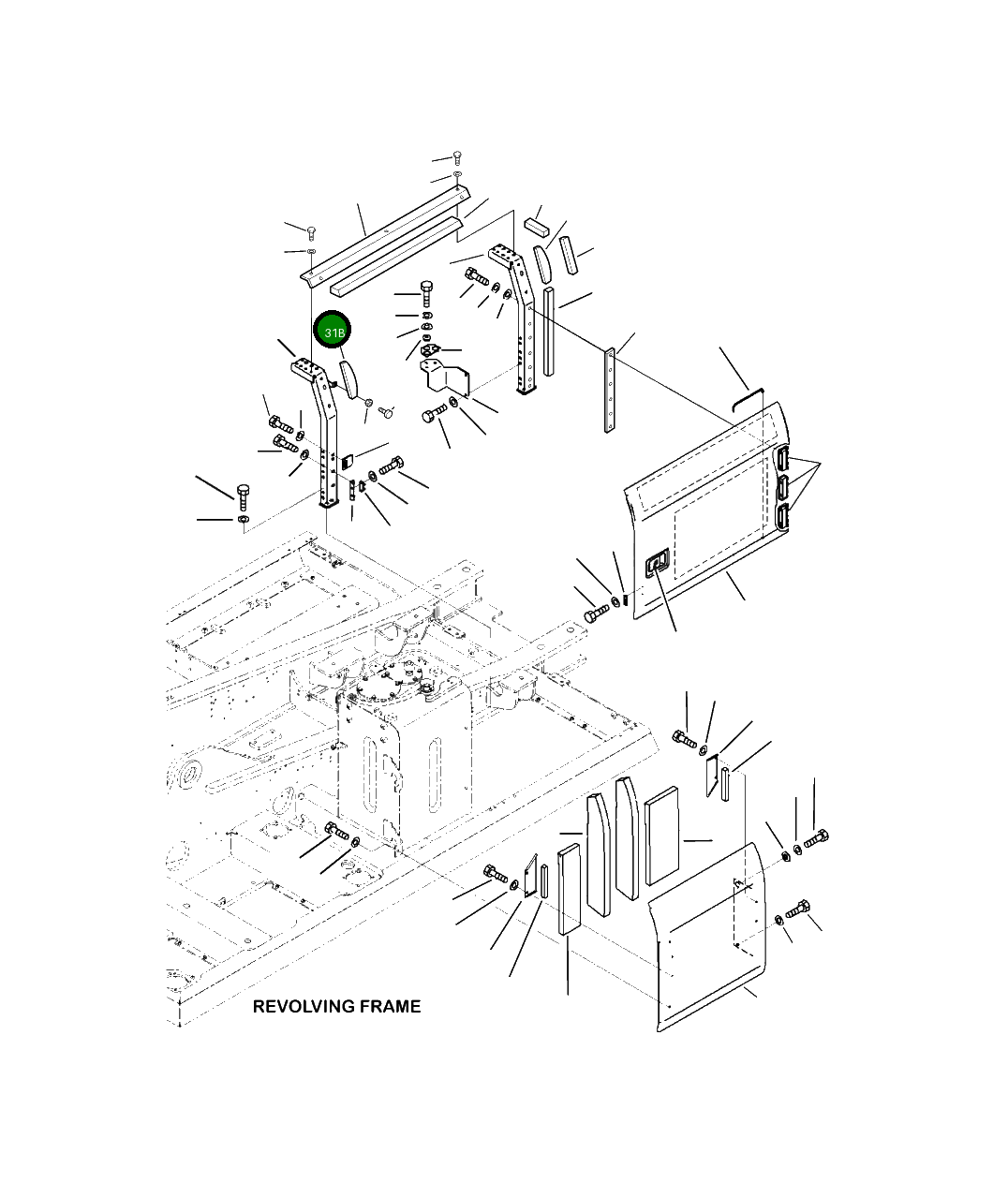 31B

REVOLVING FRAME