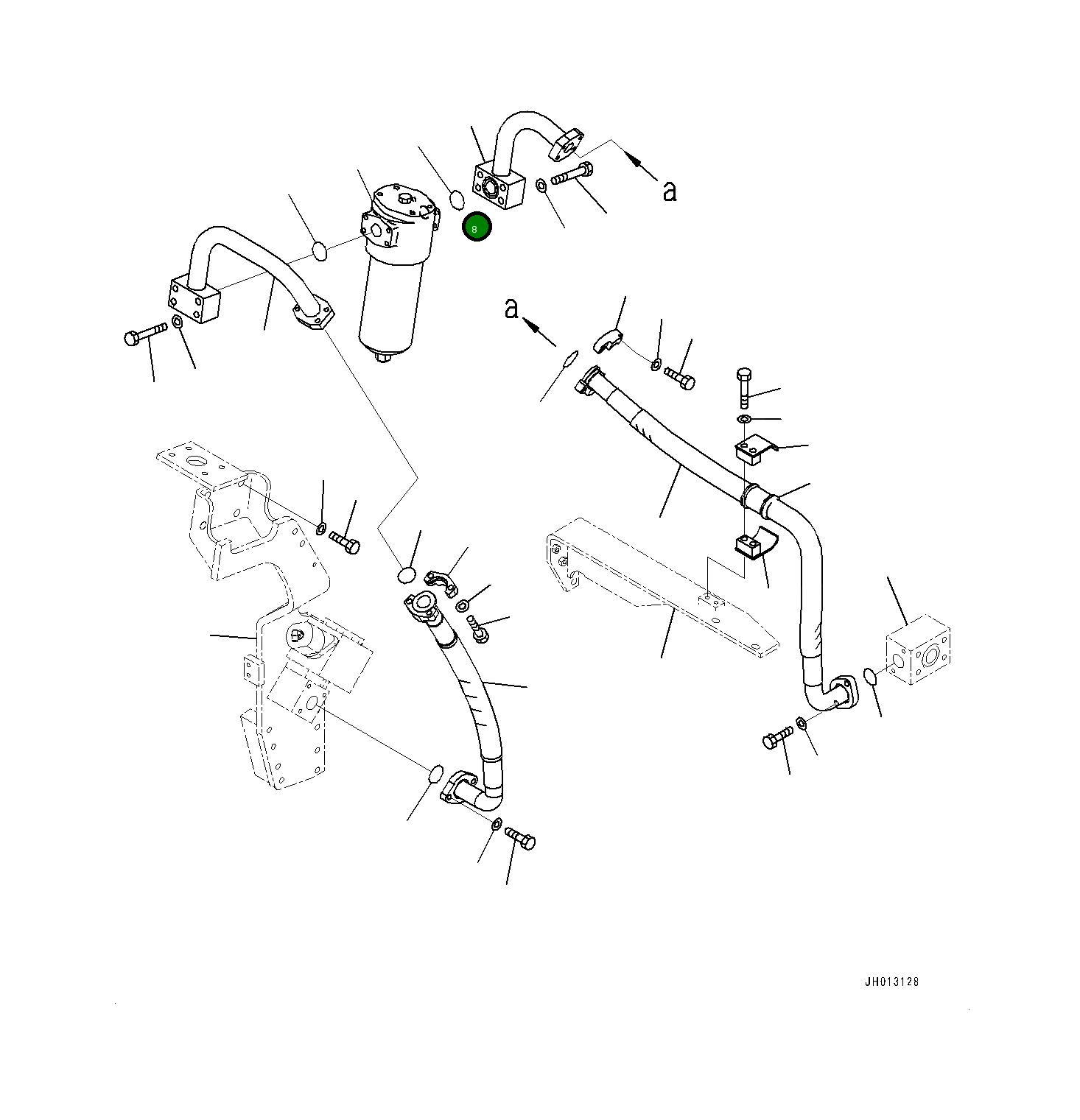 a
8
a
JH013128