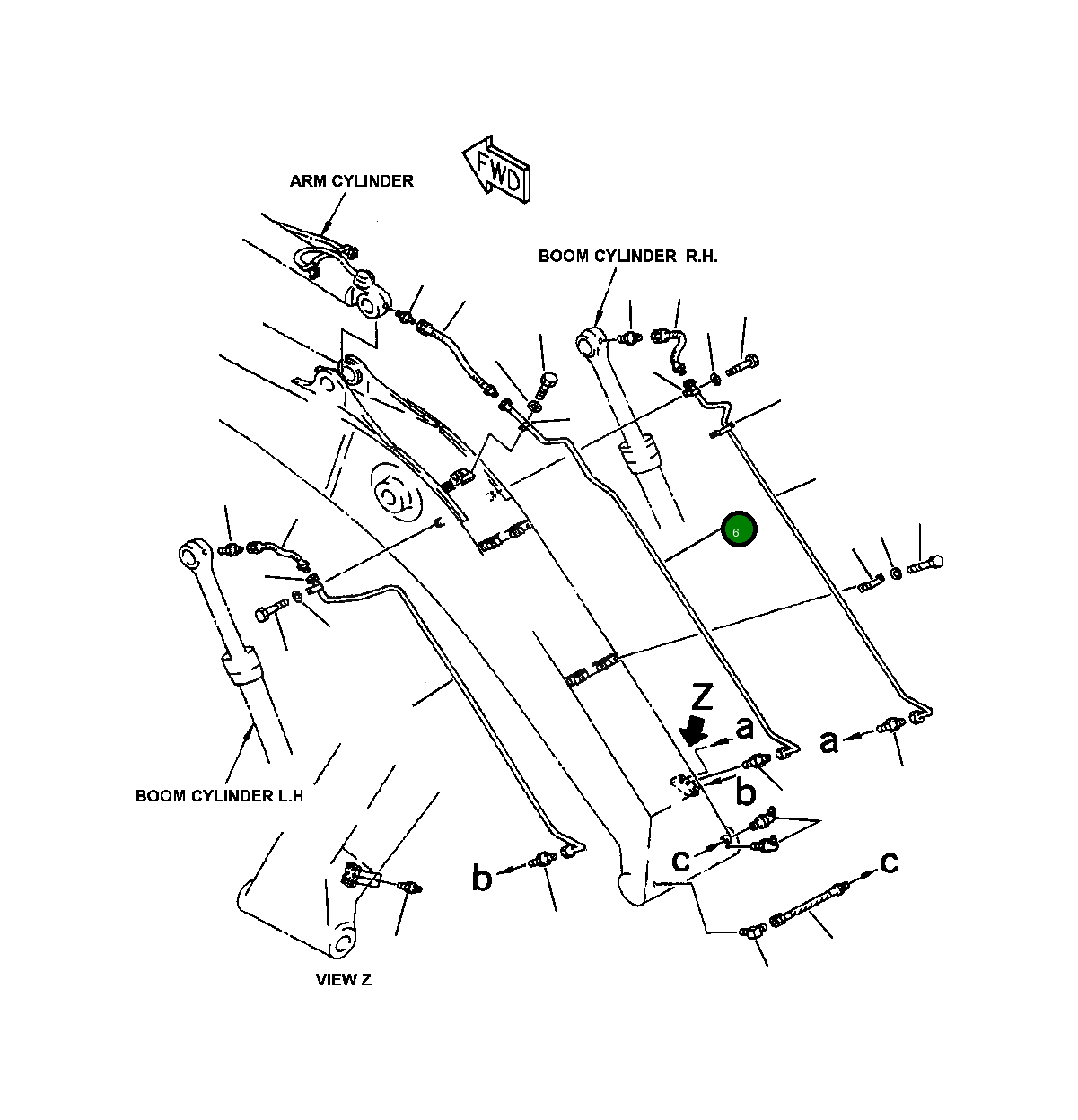 FWD

ARM CYLINDER

BOOM CYLINDER R.H.

6

Z

a

a

b

c

c

b

BOOM CYLINDER L.H

VIEW Z