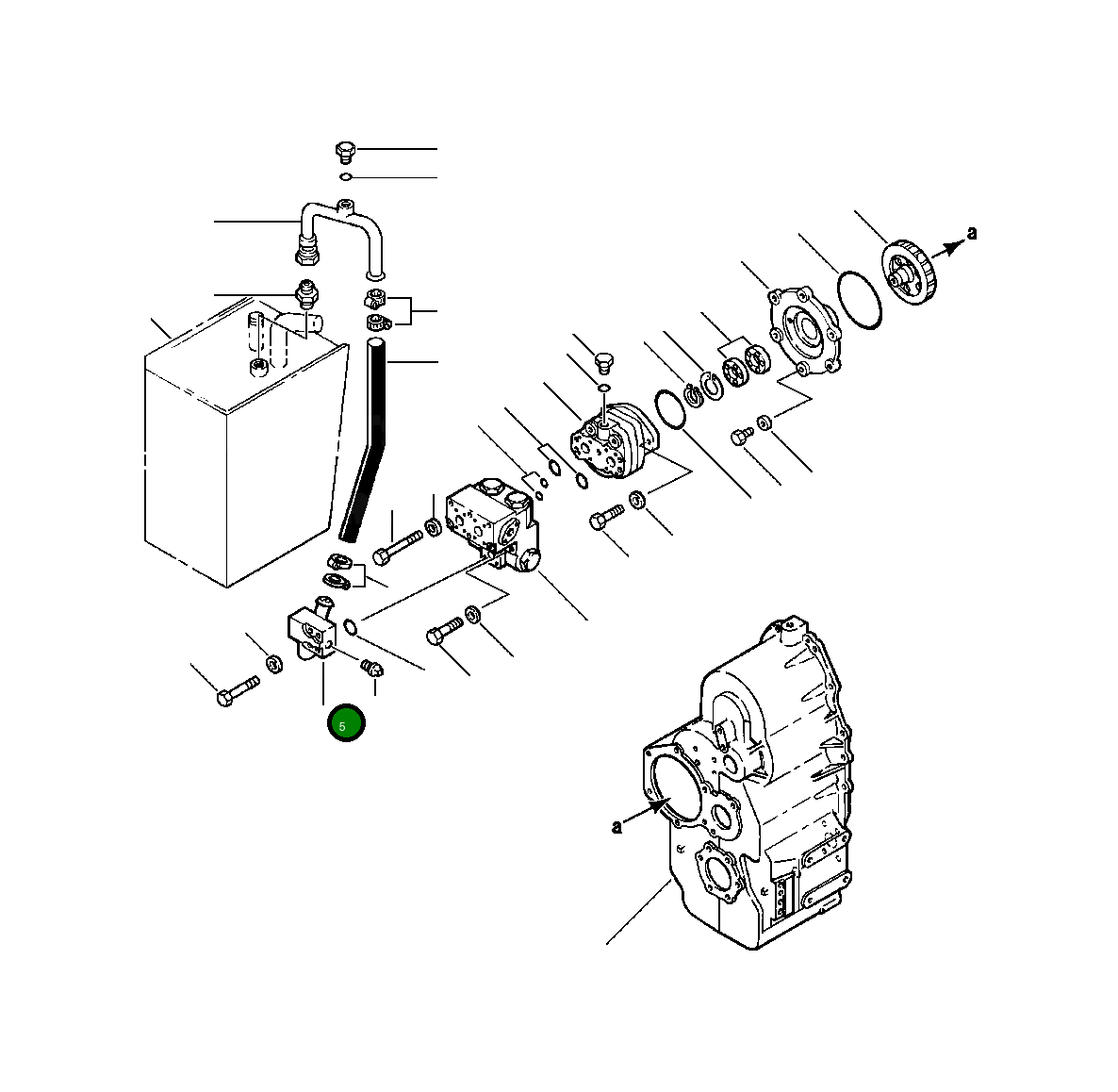 a
5
a