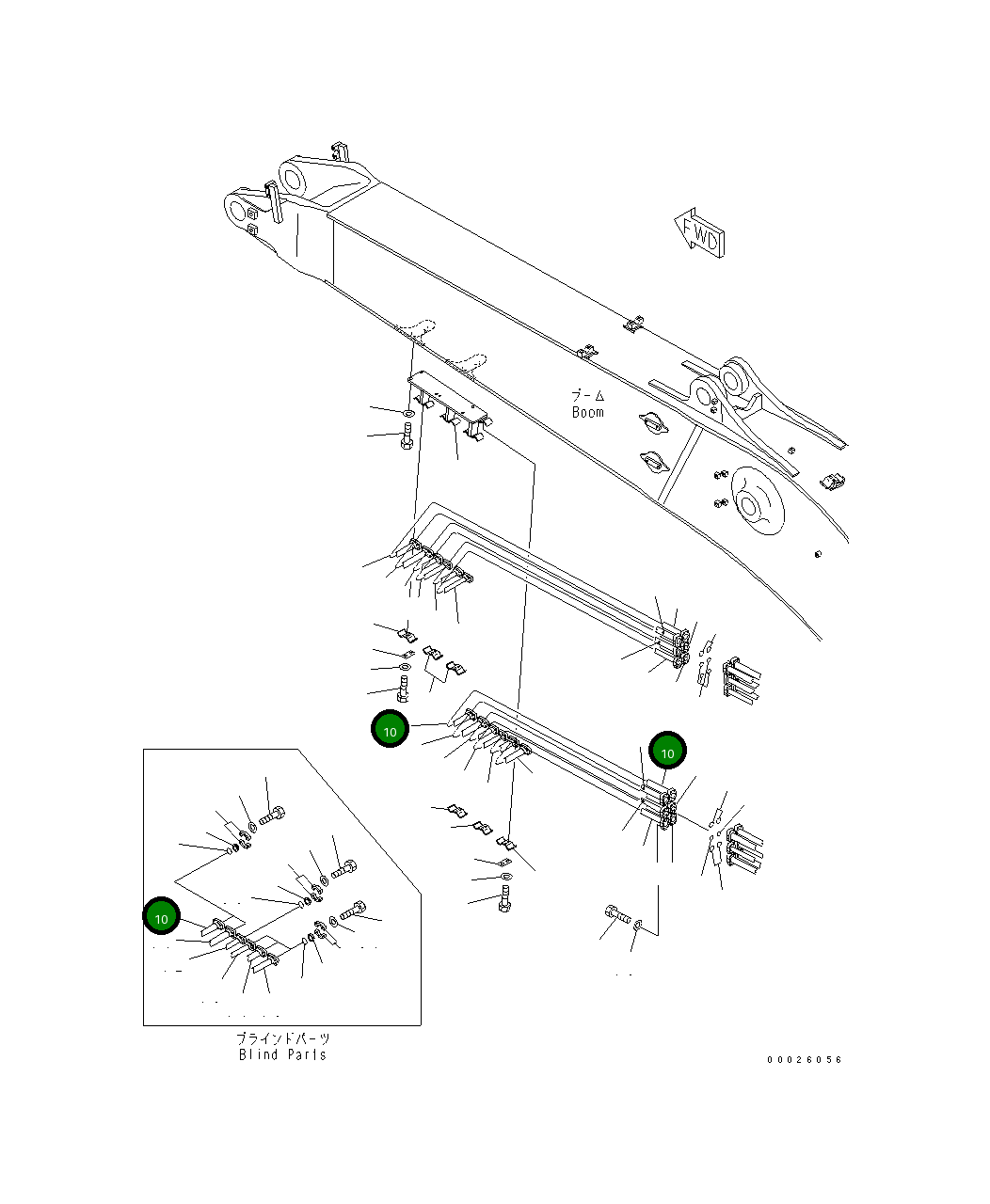 FWD

ブーム
Boom

10

10

10

ブラインドパーツ
Blind Parts

00026056