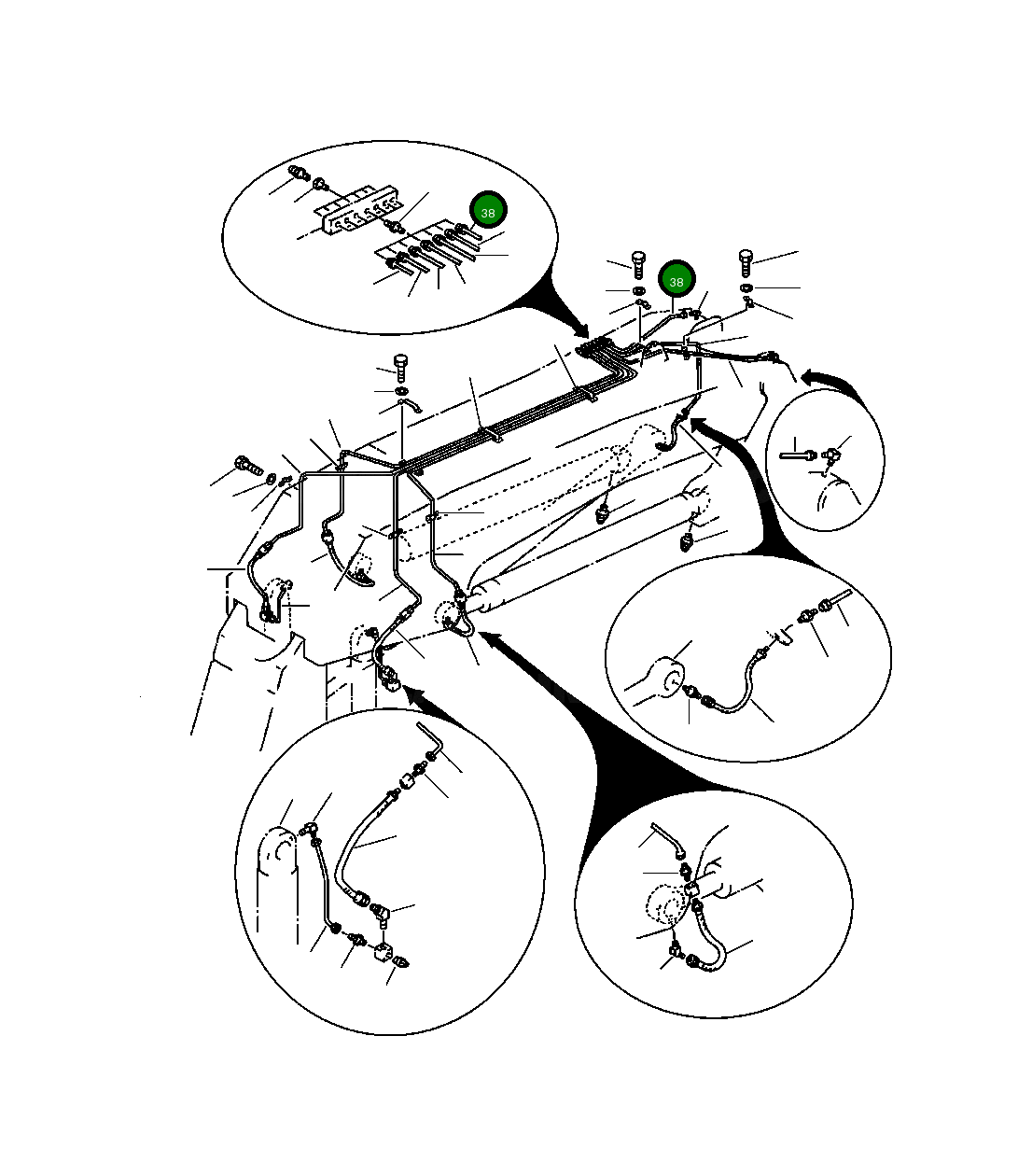 38

38