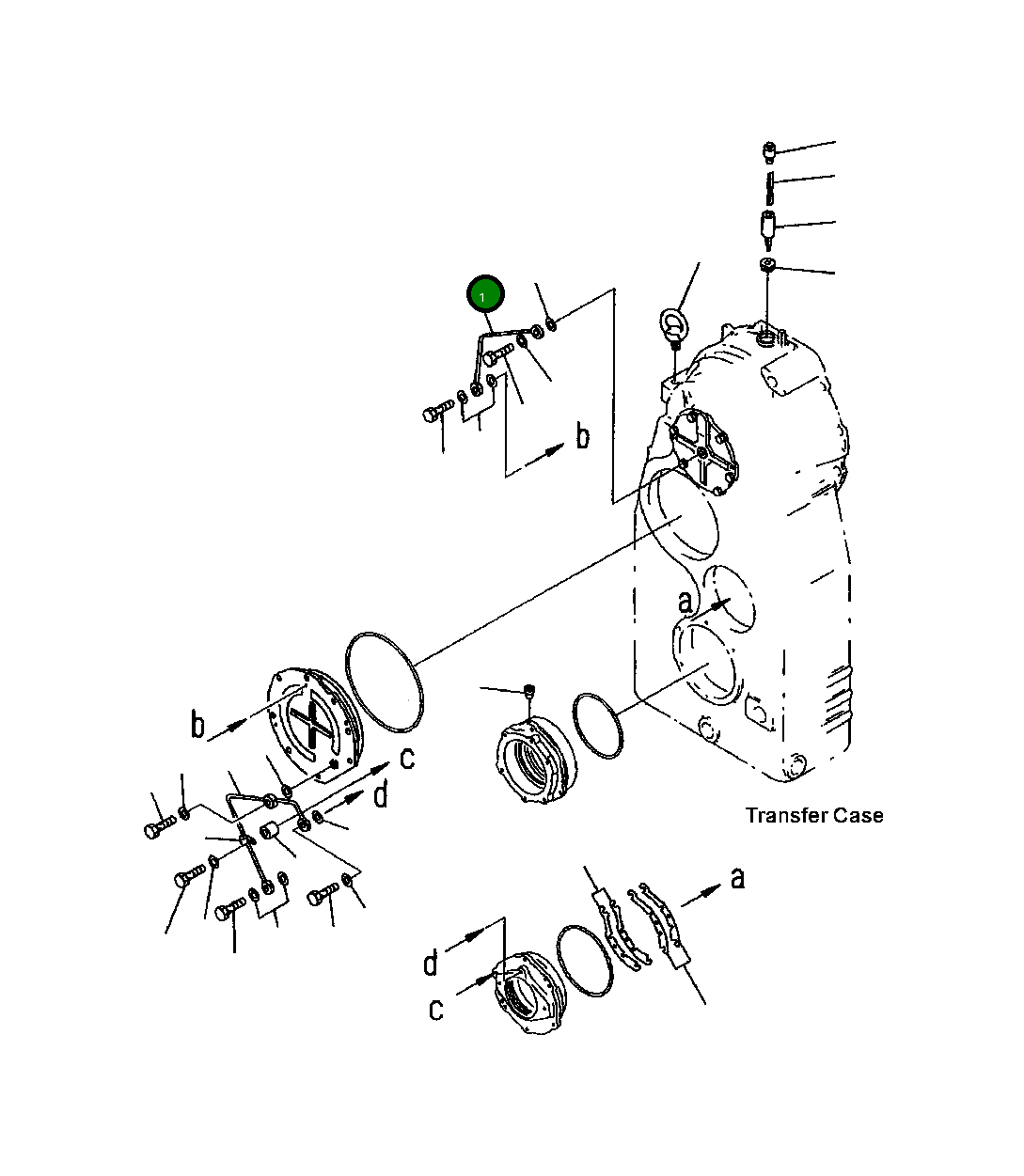 1

b

a

b

c

d

Transfer Case

a

d

c