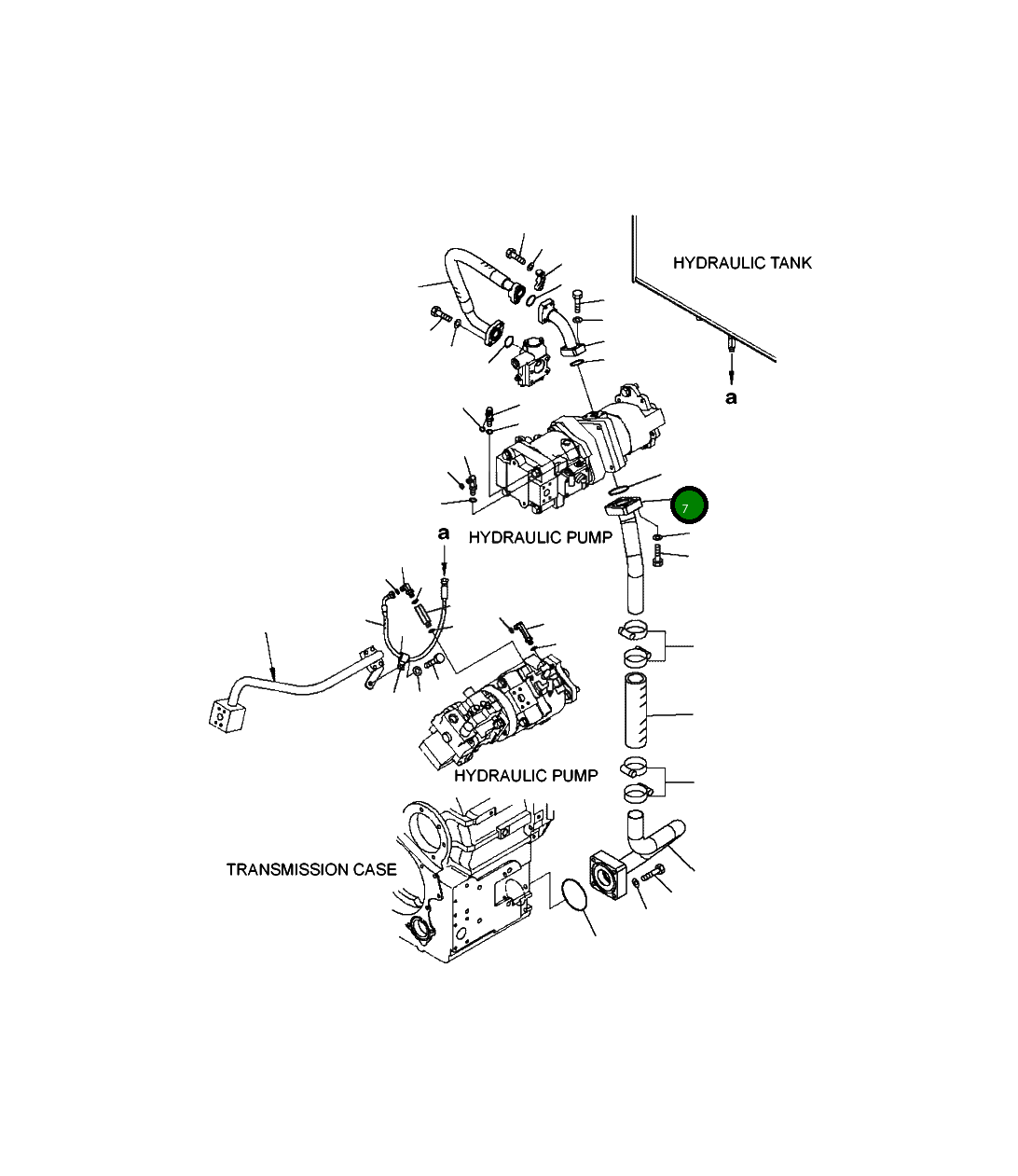 HYDRAULIC TANK

a

7

a

HYDRAULIC PUMP

HYDRAULIC PUMP

TRANSMISSION CASE