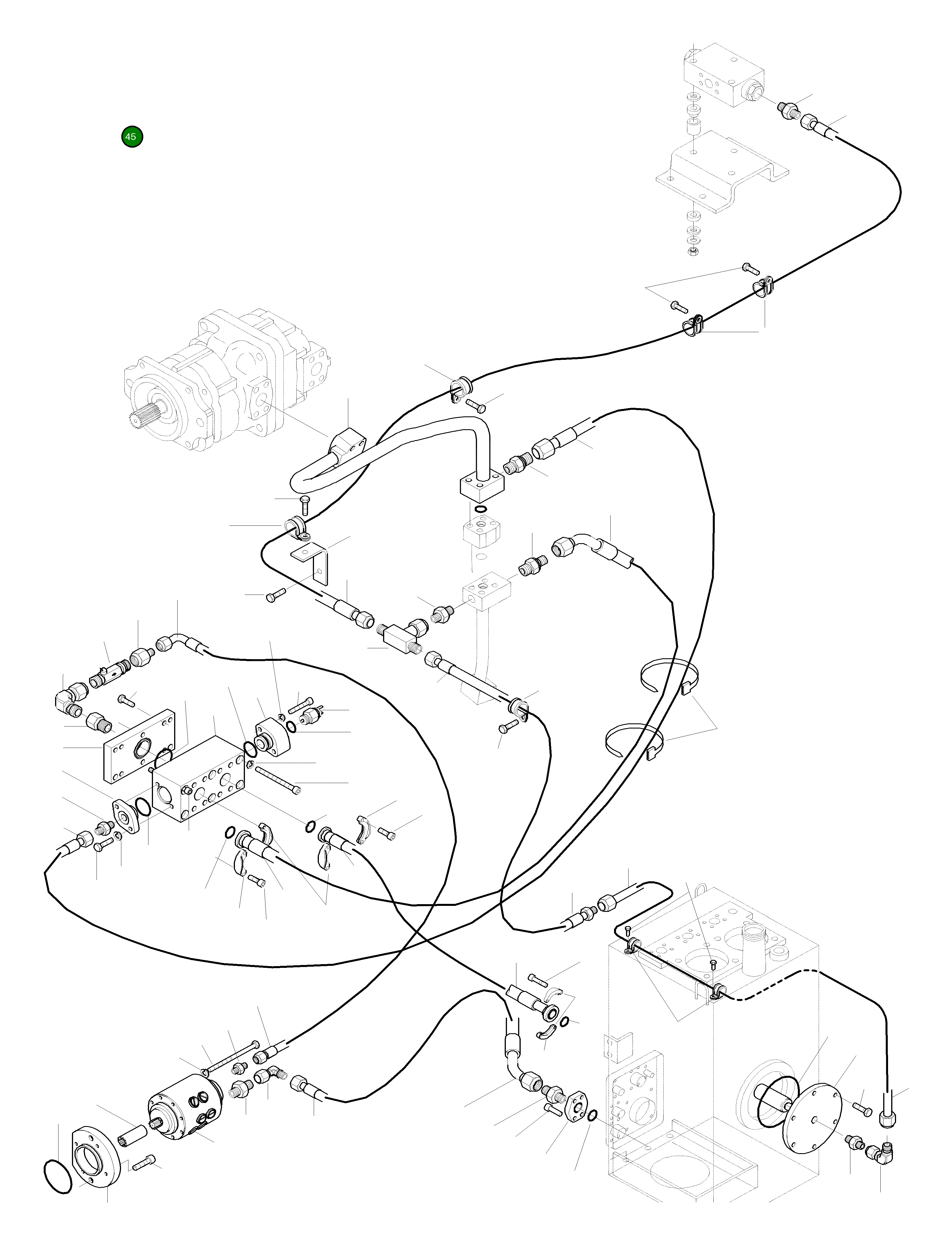 45