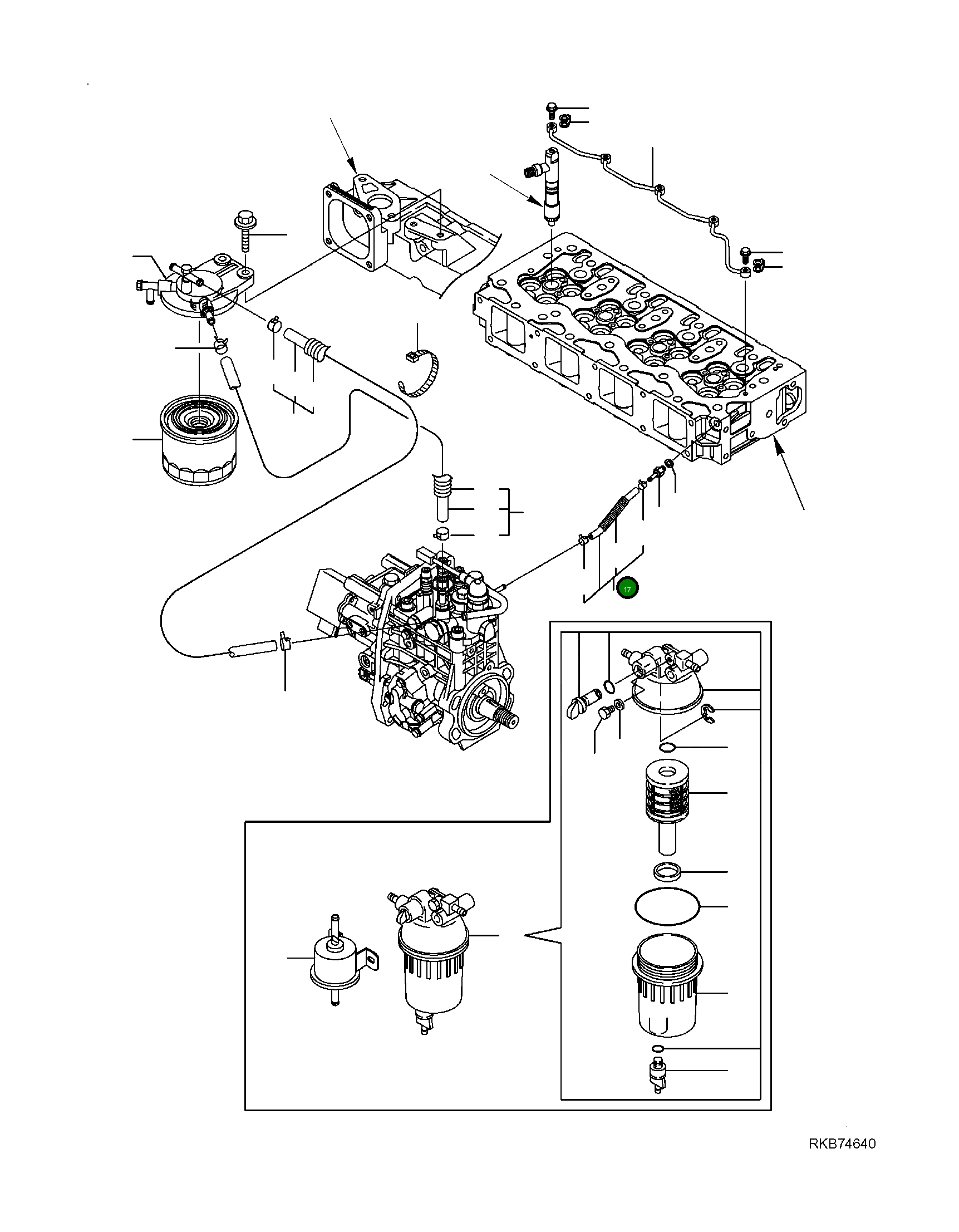 17

RKB74640