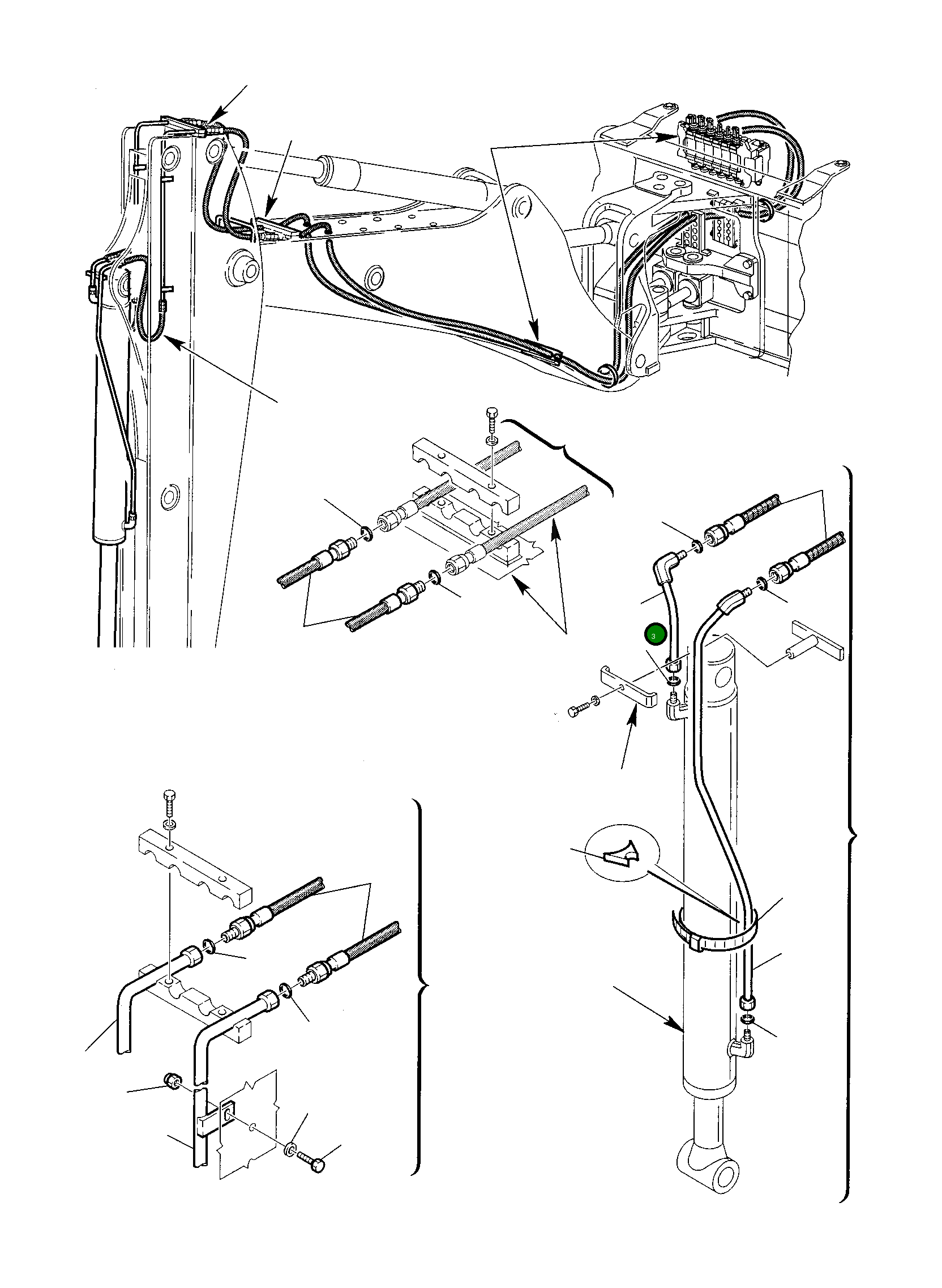 3