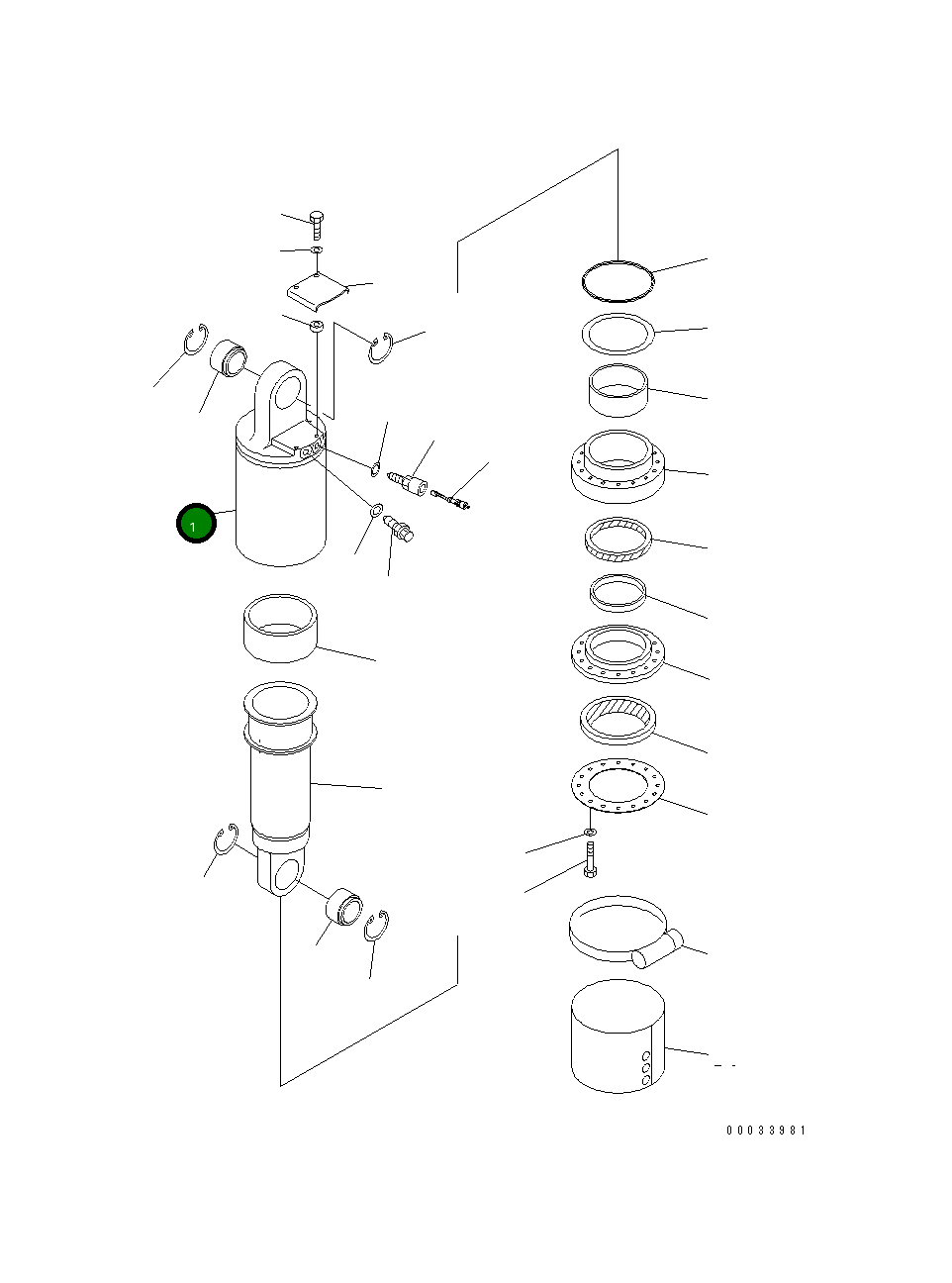 1

00033981