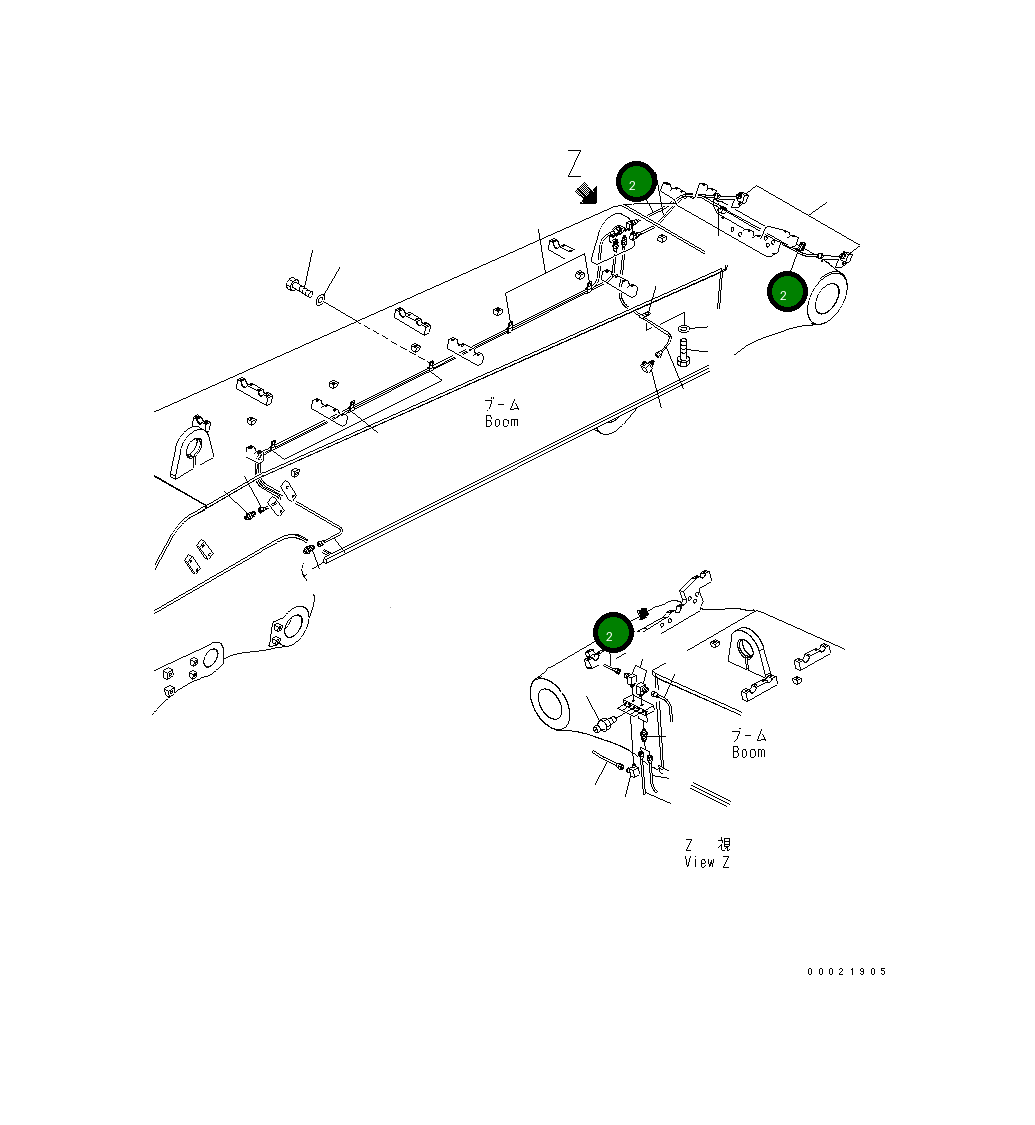 Z

2

2

ブーム
Boom

2

ブーム
Boom

Z 視
View Z

00021905