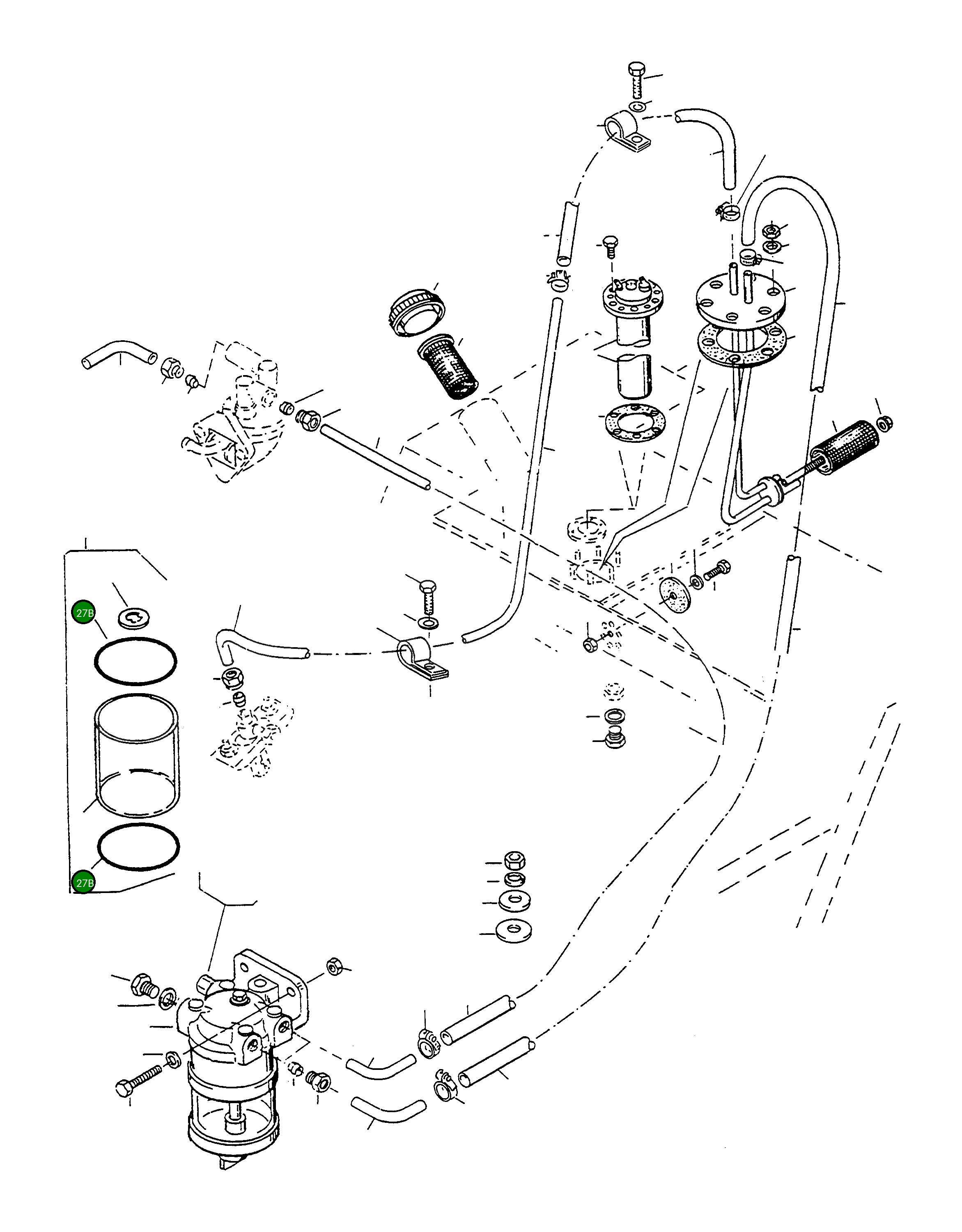 27B
27B