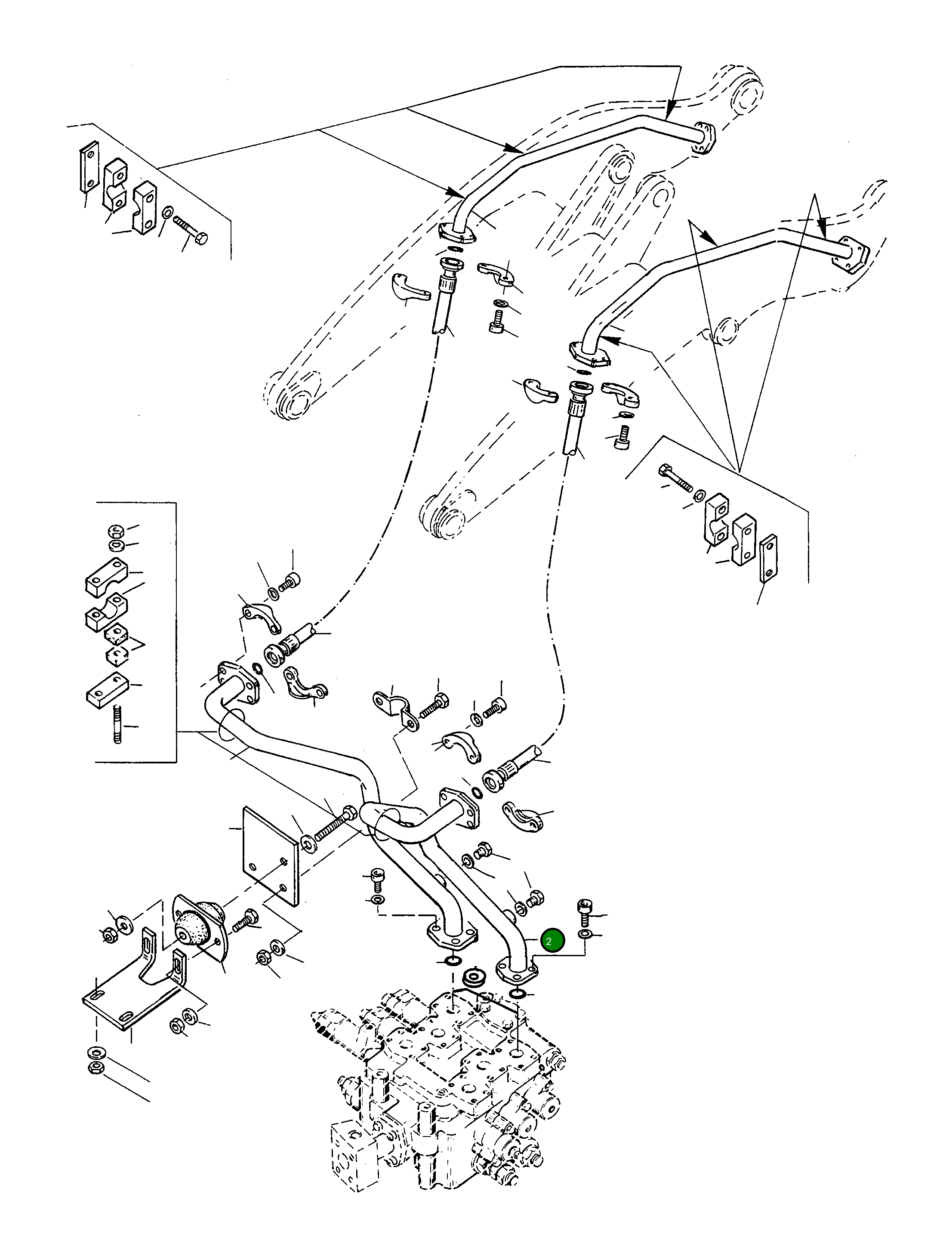 2