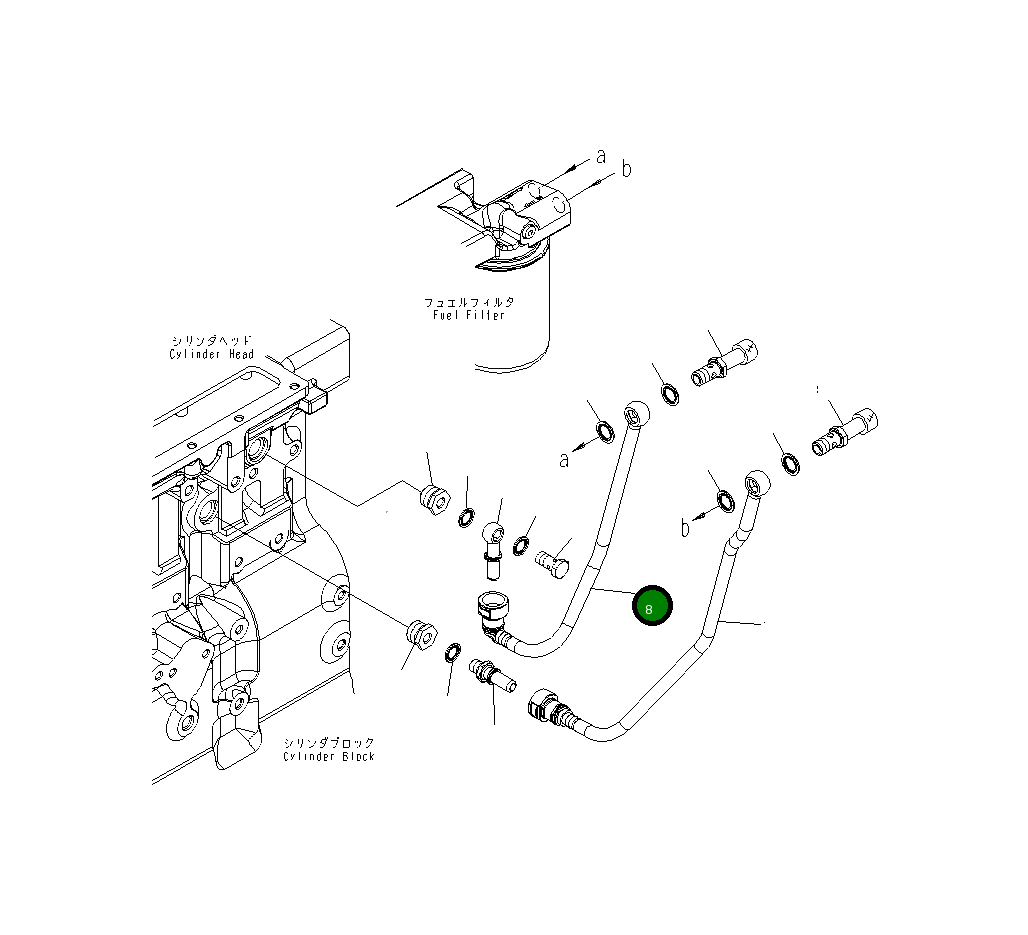 a
b
フュエルフィルタ
Fuel Filter
シリンダヘッド
Cylinder Head
a
b
8
シリンダブロック
Cylinder Block