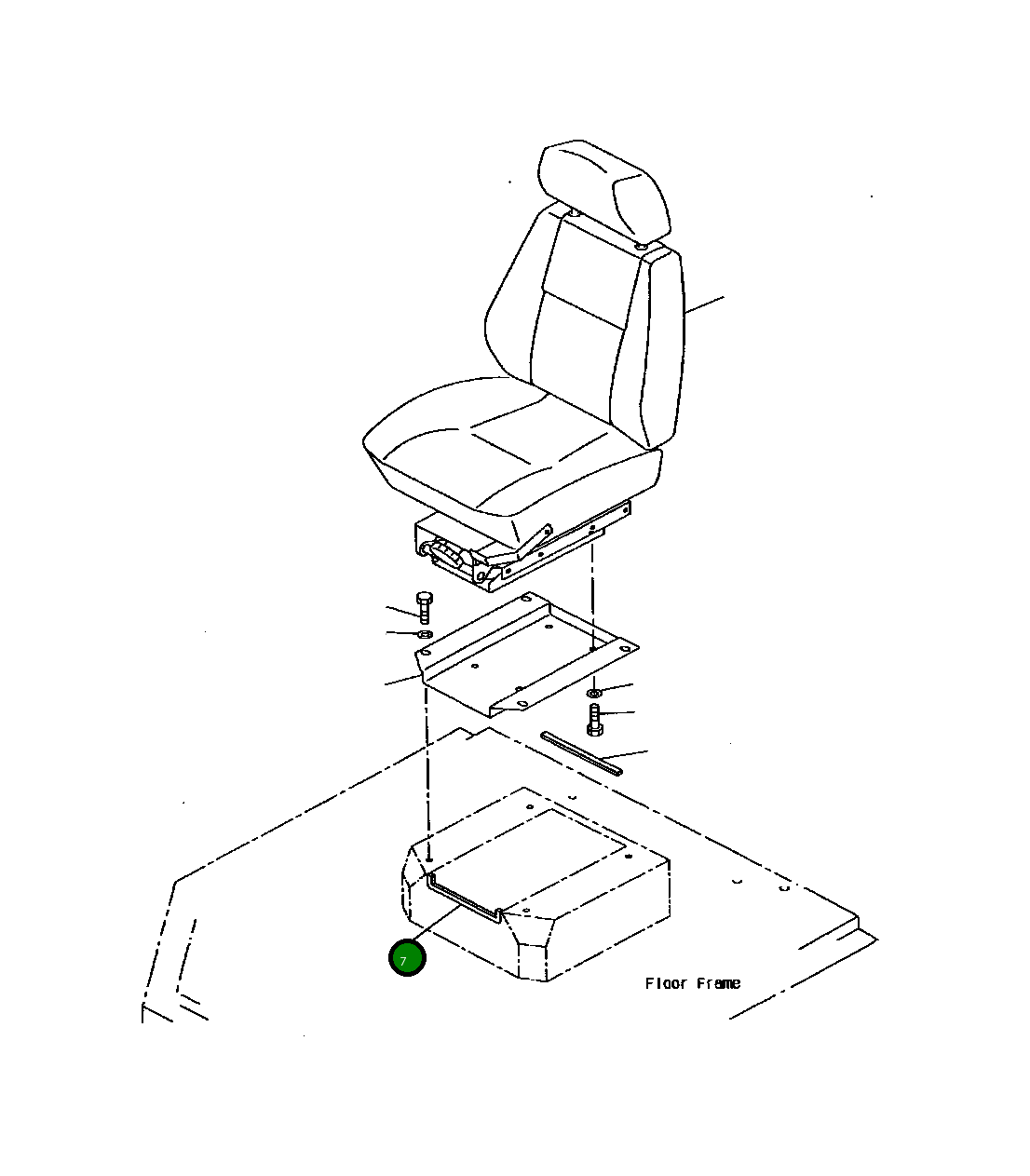 7

Floor Frame