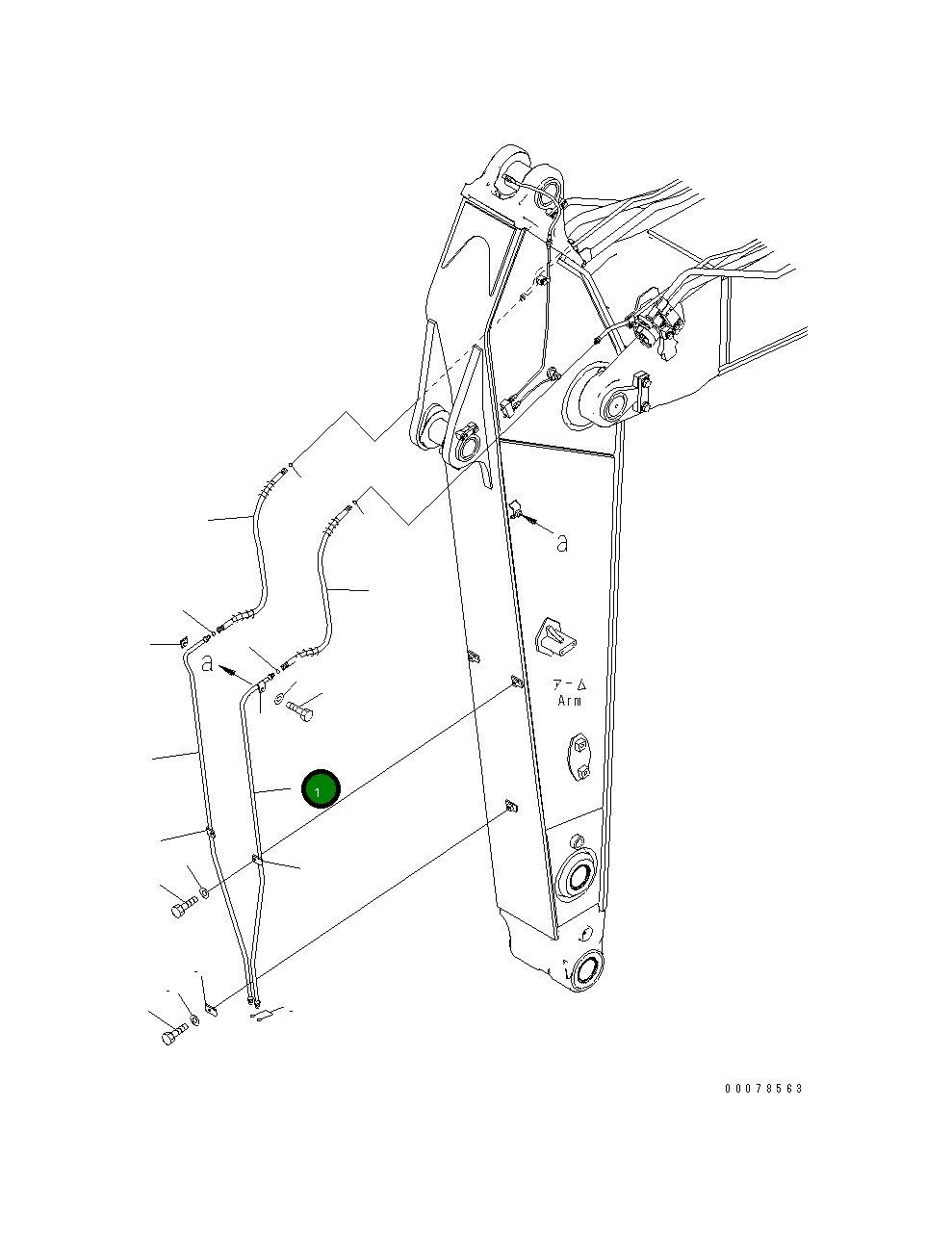 a

a

アーム
Arm

1

00078563