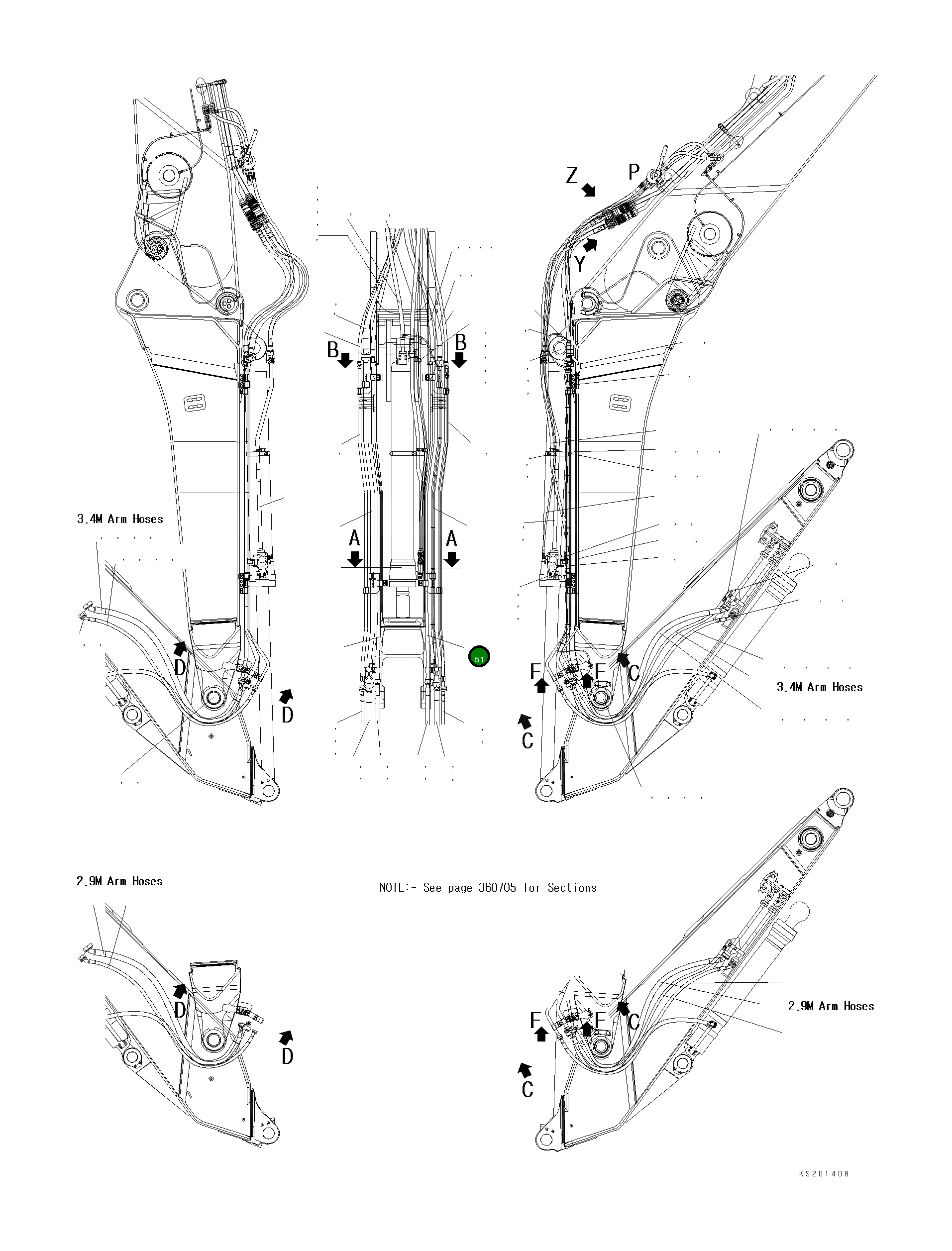 Z
P
Y
B
B
A
A
3.4M Arm Hoses
D
D
51
F
F
C
C
3.4M Arm Hoses
2.9M Arm Hoses
NOTE:- See page 360705 for Sections
D
D
F
F
C
C
2.9M Arm Hoses
KS201408