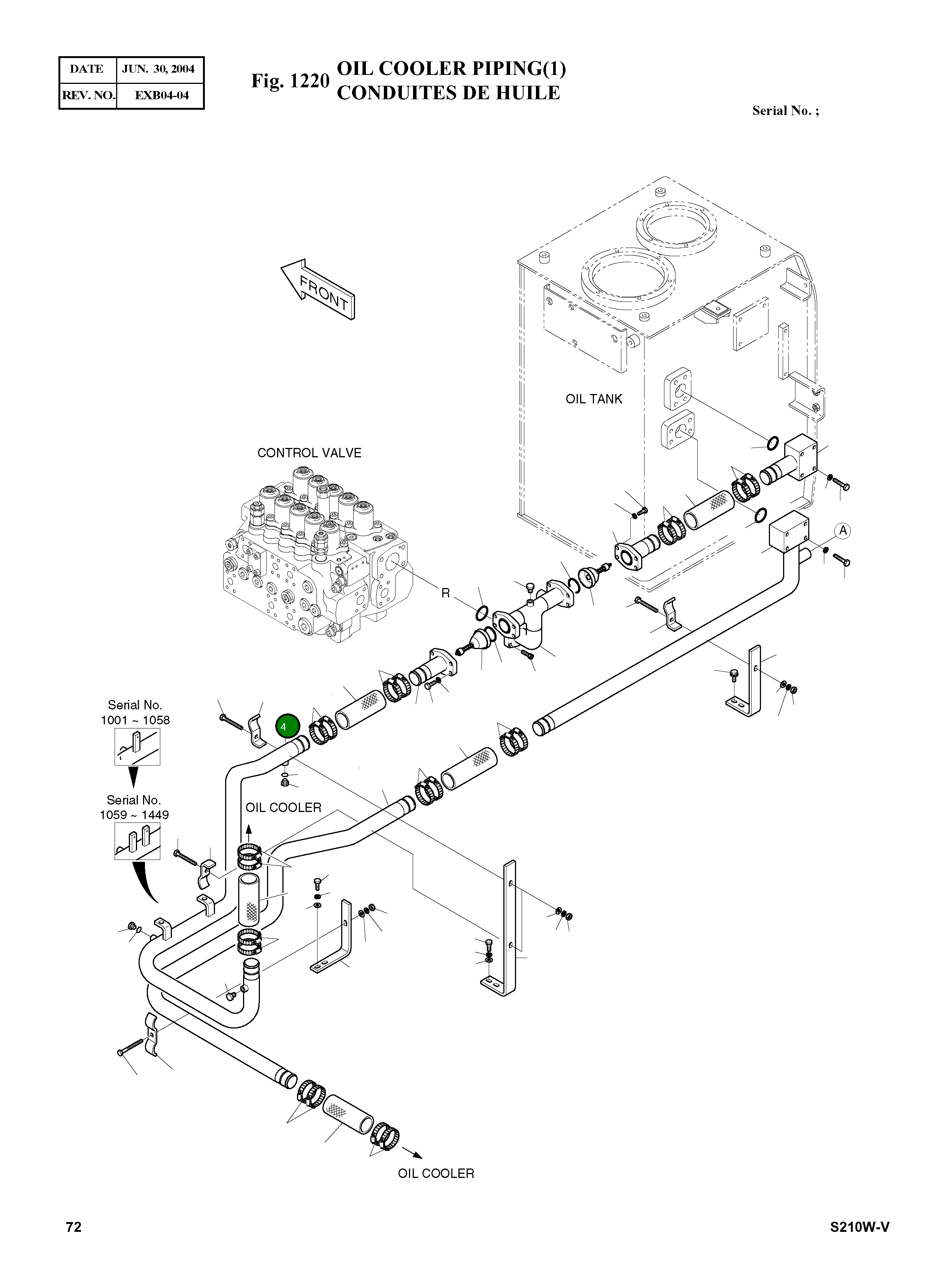 | DATE | JUN. 30, 2004 |
|---|---|
| REV. NO. | EXB04-04 |

Fig. 1220 OIL COOLER PIPING(1)
CONDUITES DE HUILE

Serial No. ;

FRONT

OIL TANK

CONTROL VALVE

A

R

Serial No.
1001 ~ 1058

4

Serial No.
1059 ~ 1449

OIL COOLER

OIL COOLER

72

S210W-V