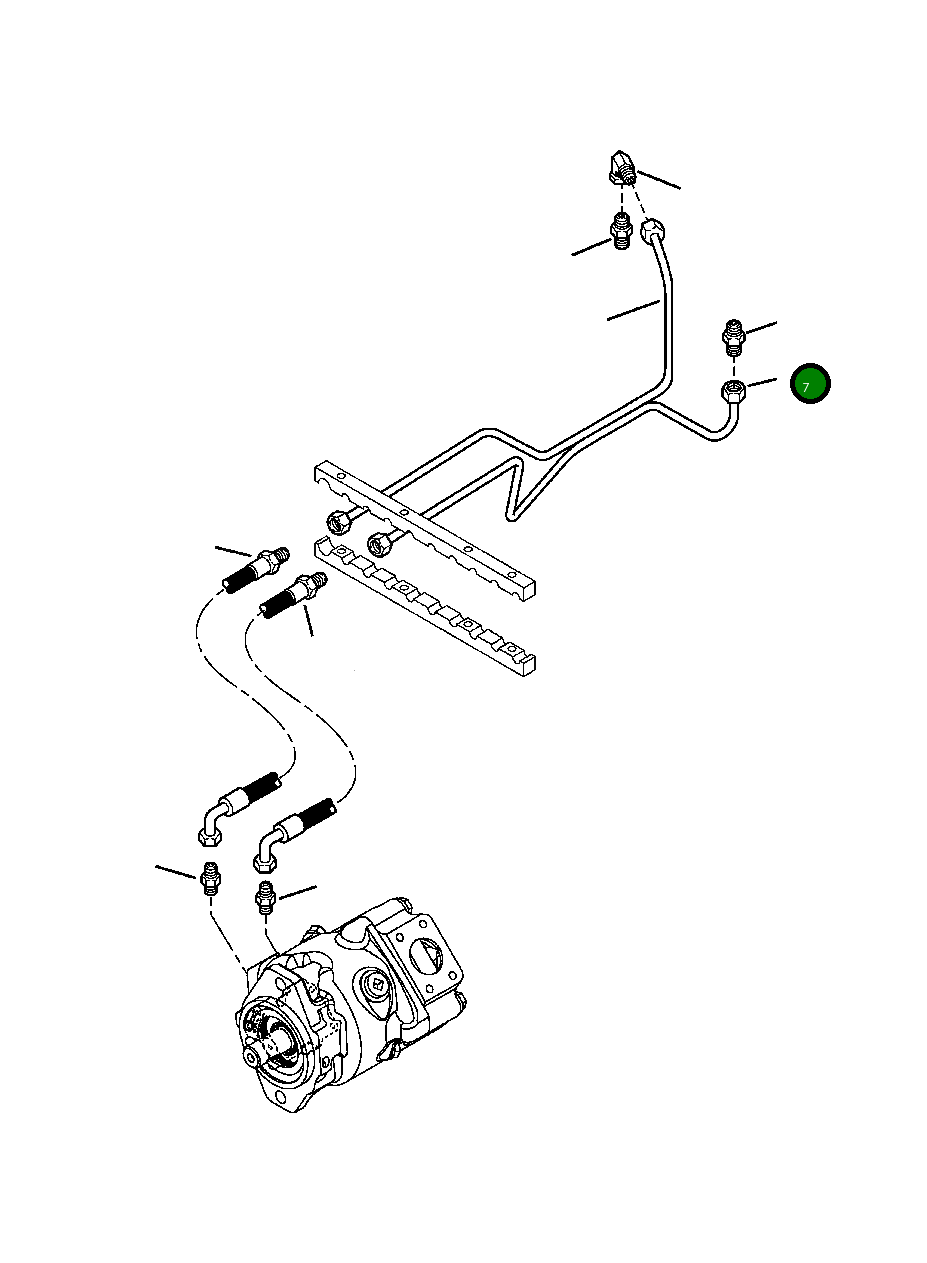 7