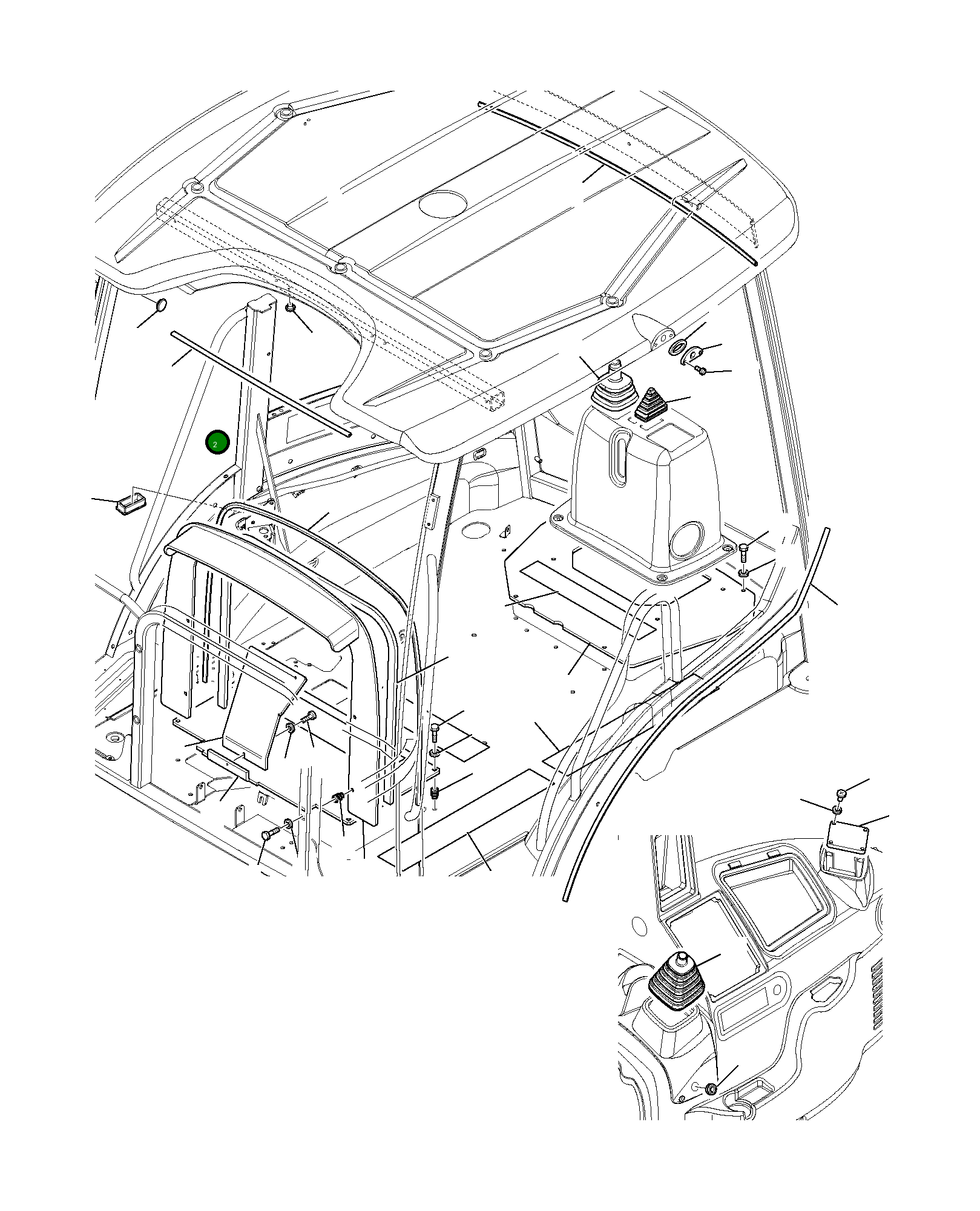 2