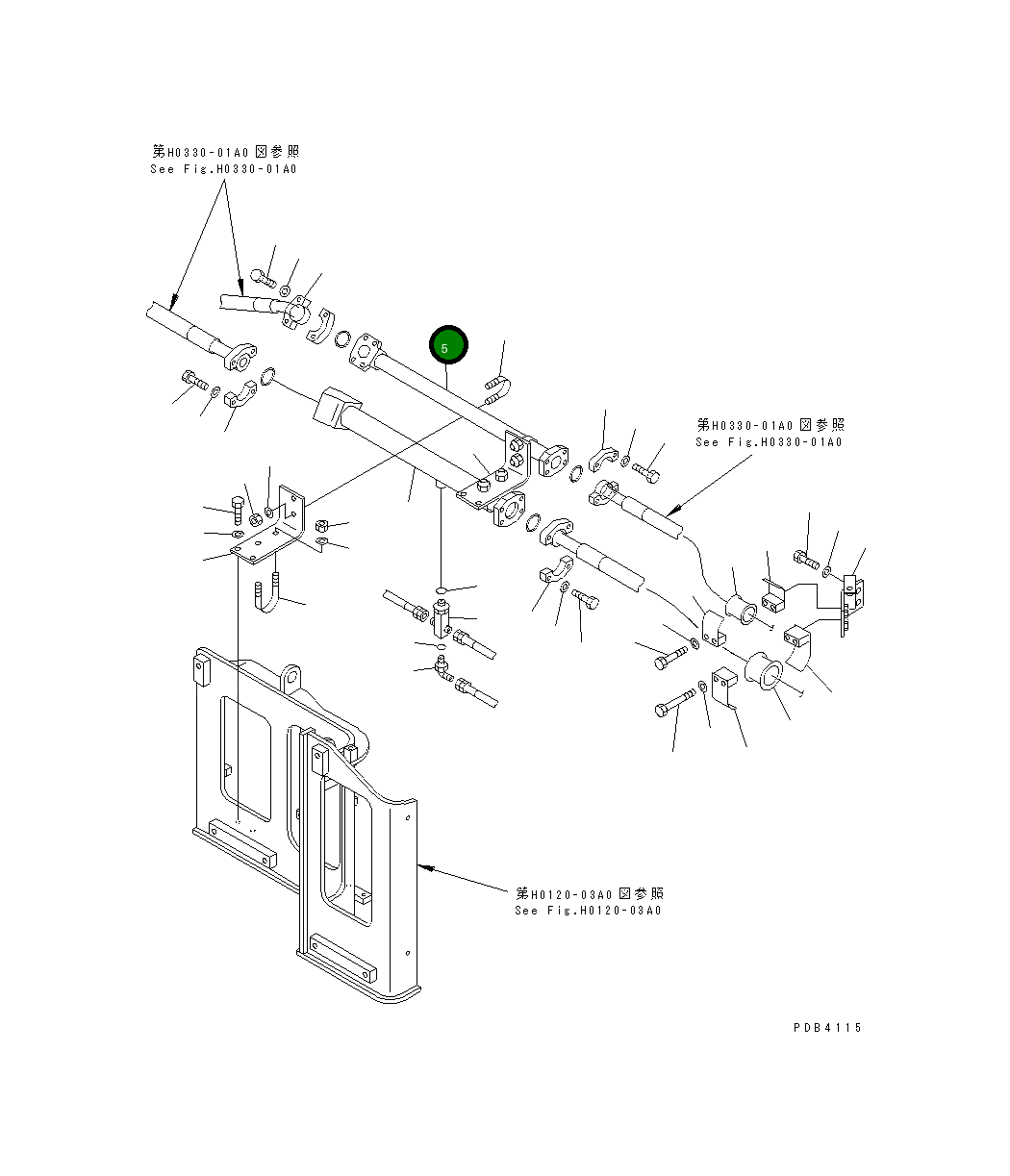 第H0330-01A0図参照
See Fig.H0330-01A0

5

第H0330-01A0図参照
See Fig.H0330-01A0

第H0120-03A0図参照
See Fig.H0120-03A0

PDB4115