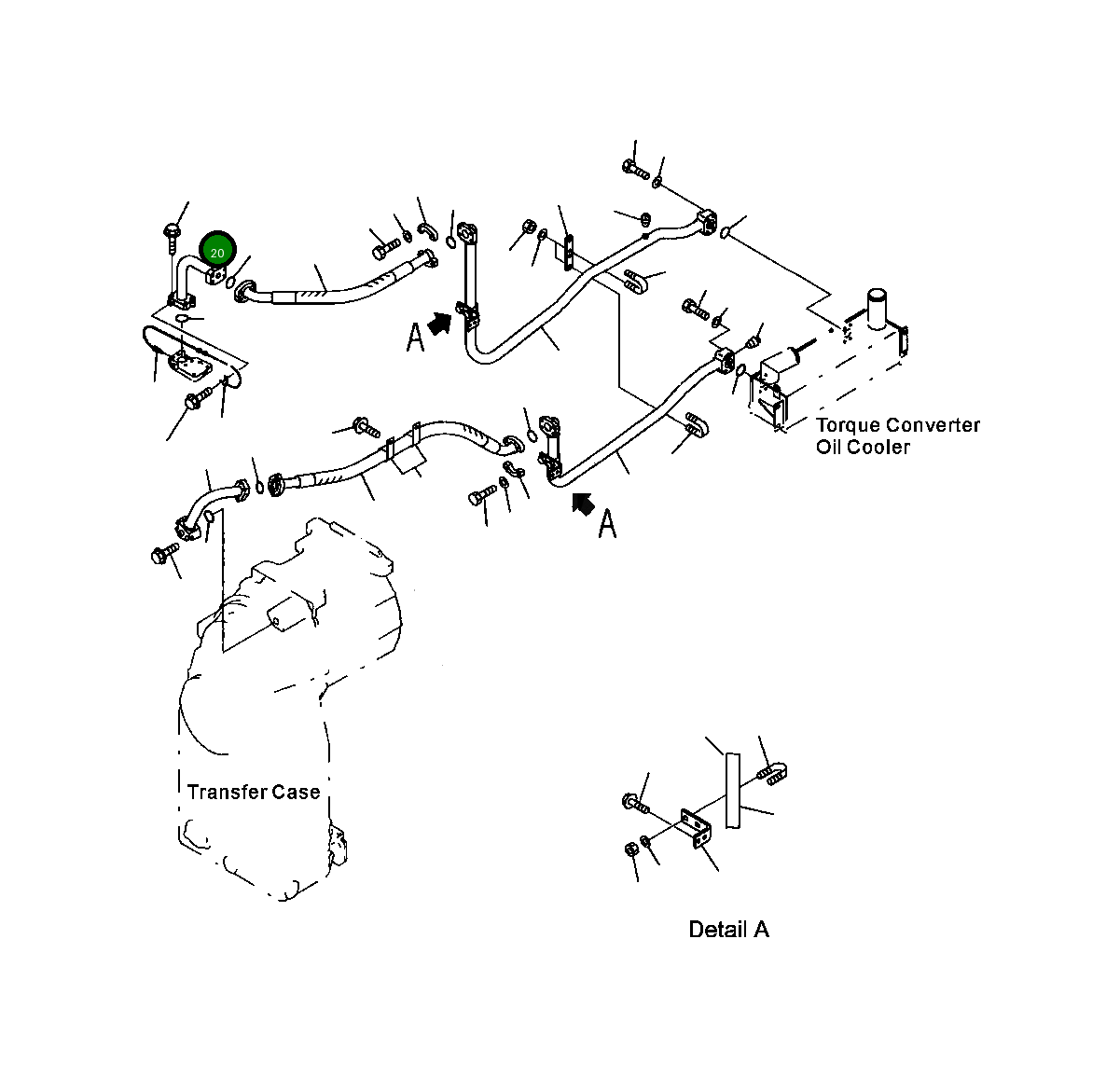 20

A

Torque Converter Oil Cooler

A

Transfer Case

Detail A