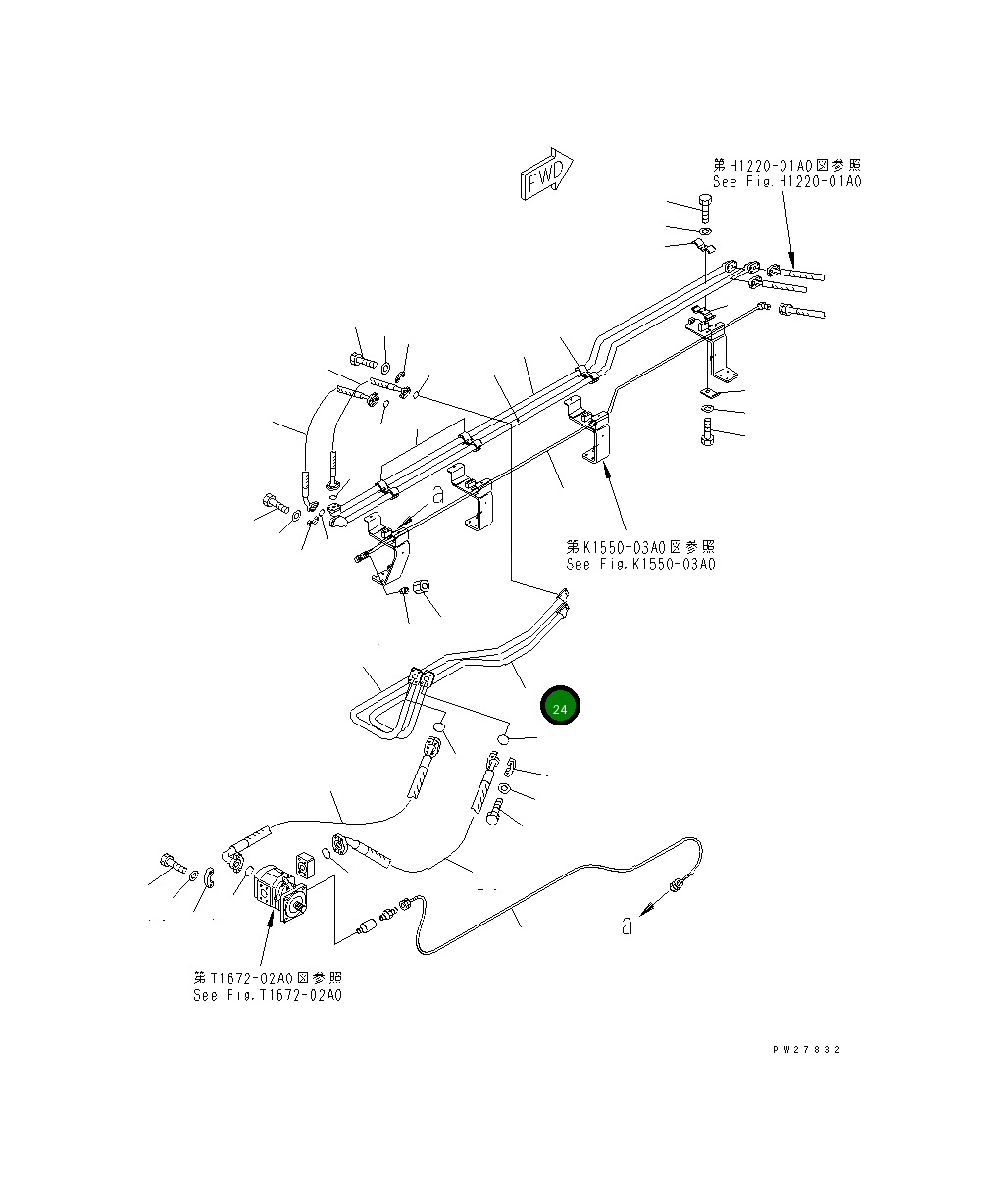 FWD

第H1220-01A0図参照
See Fig.H1220-01A0

a

第K1550-03A0図参照
See Fig.K1550-03A0

24

a

第T1672-02A0図参照
See Fig.T1672-02A0

PW27832