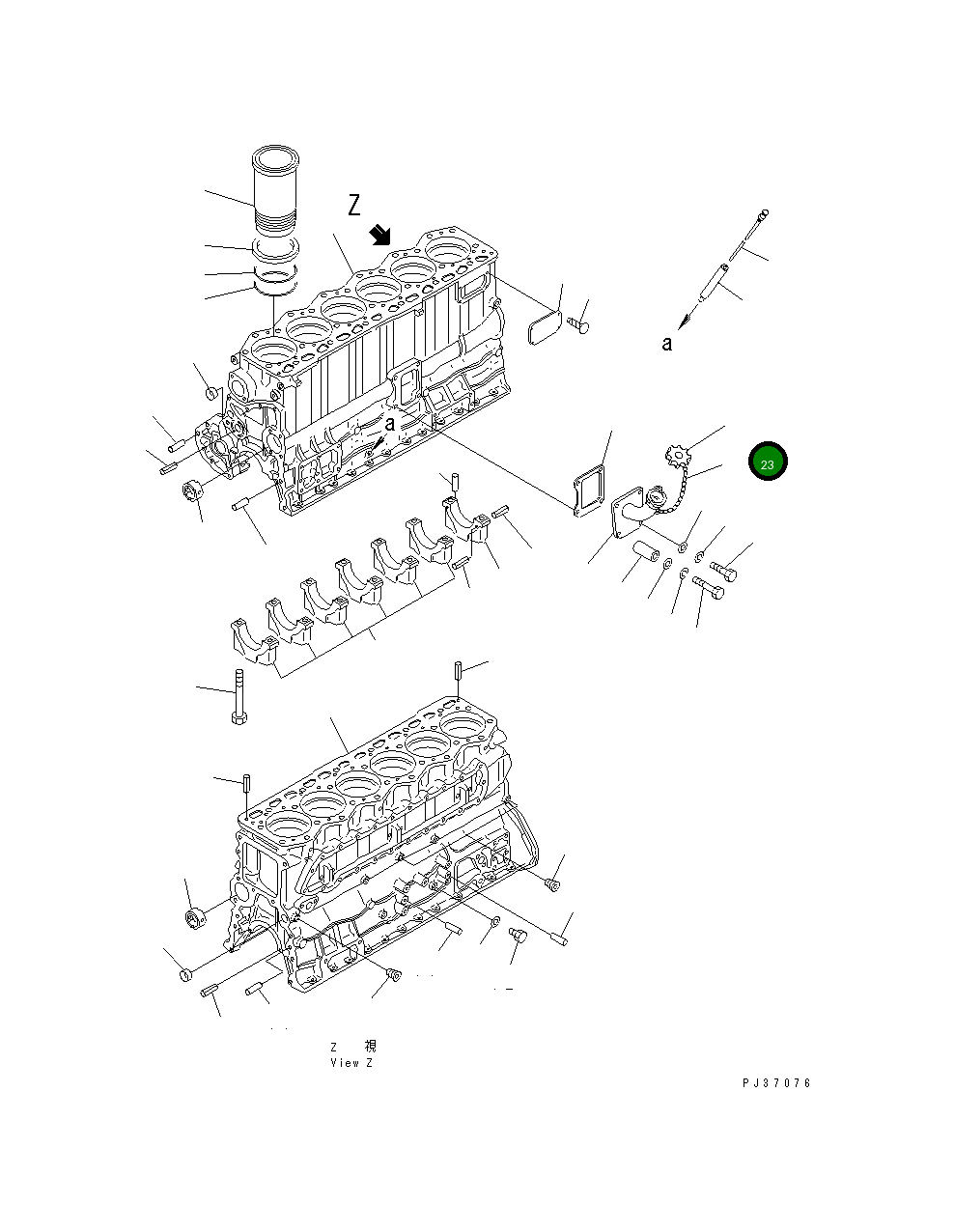 Z

a

a

23

Z 視
View Z

PJ37076