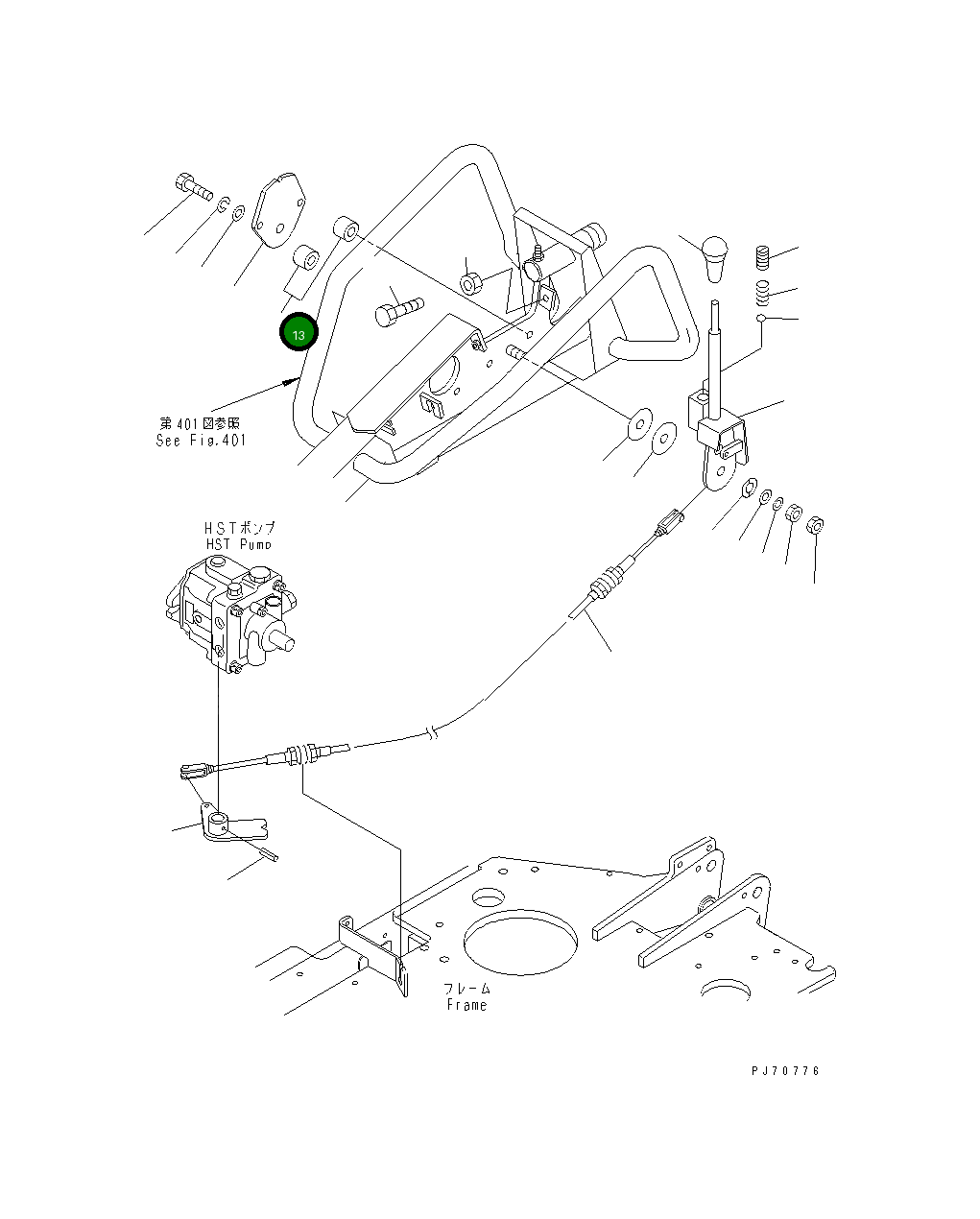 13

第401図参照
See Fig.401

HSTポンプ
HST Pump

フレーム
Frame

PJ70776