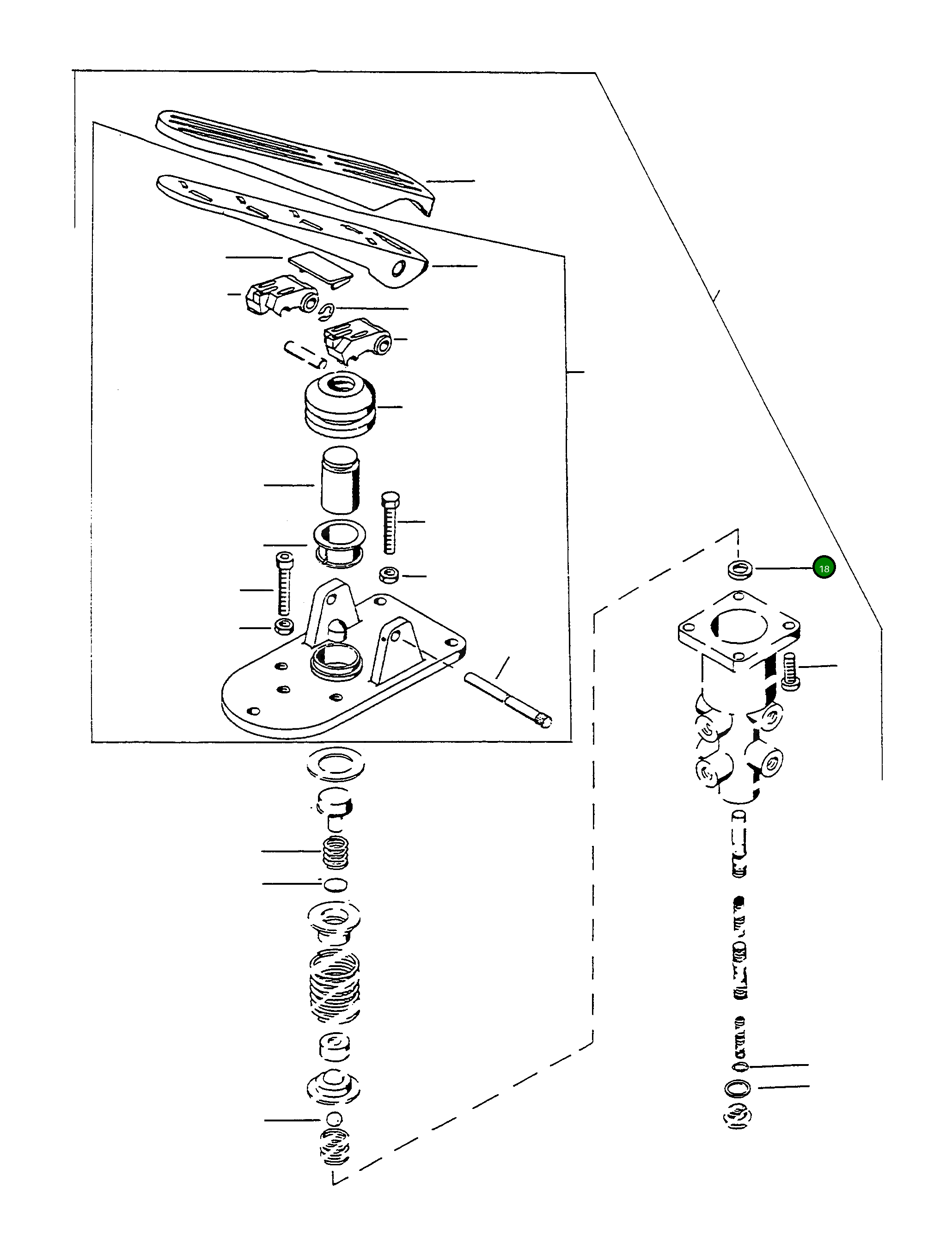 18