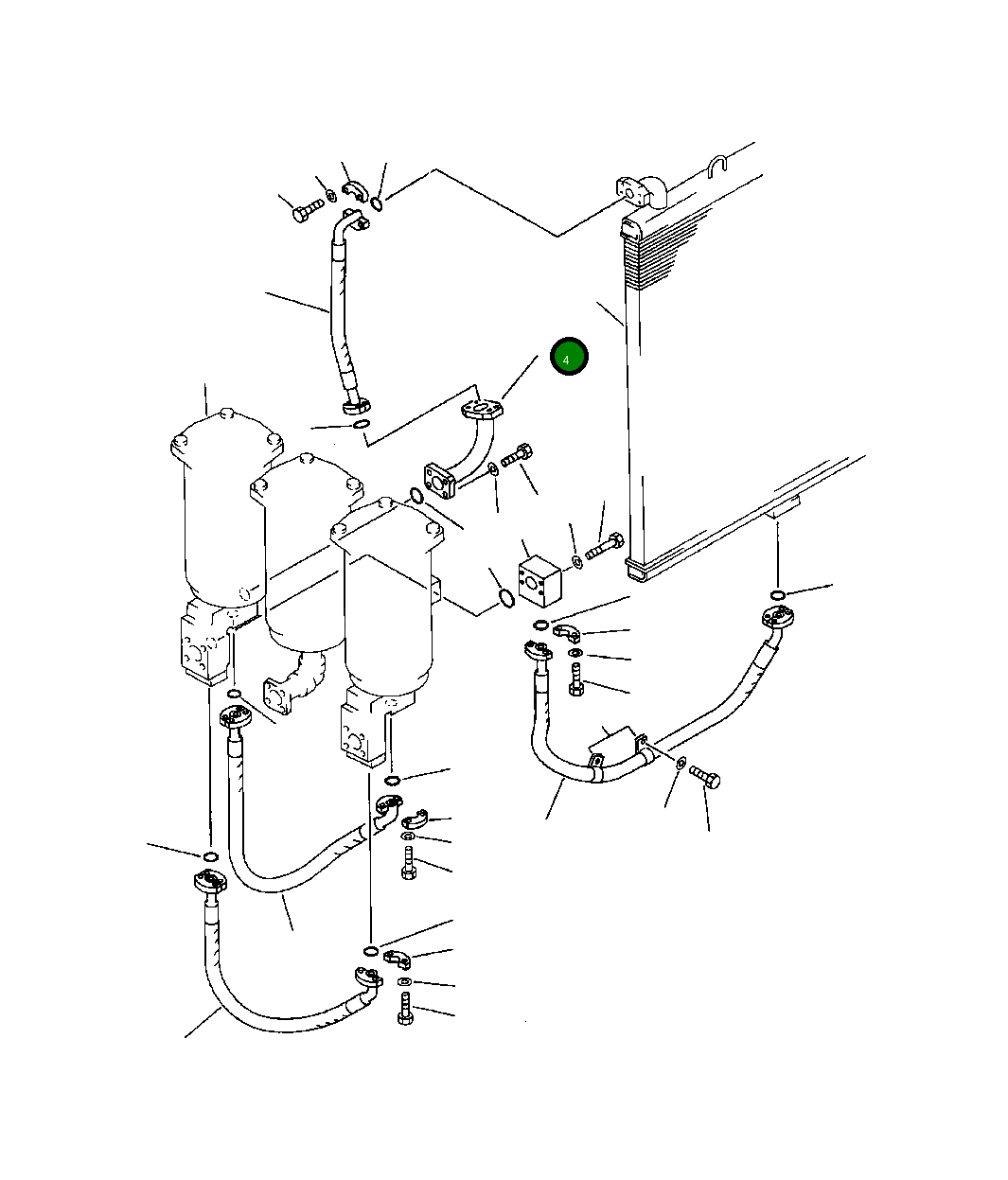 4