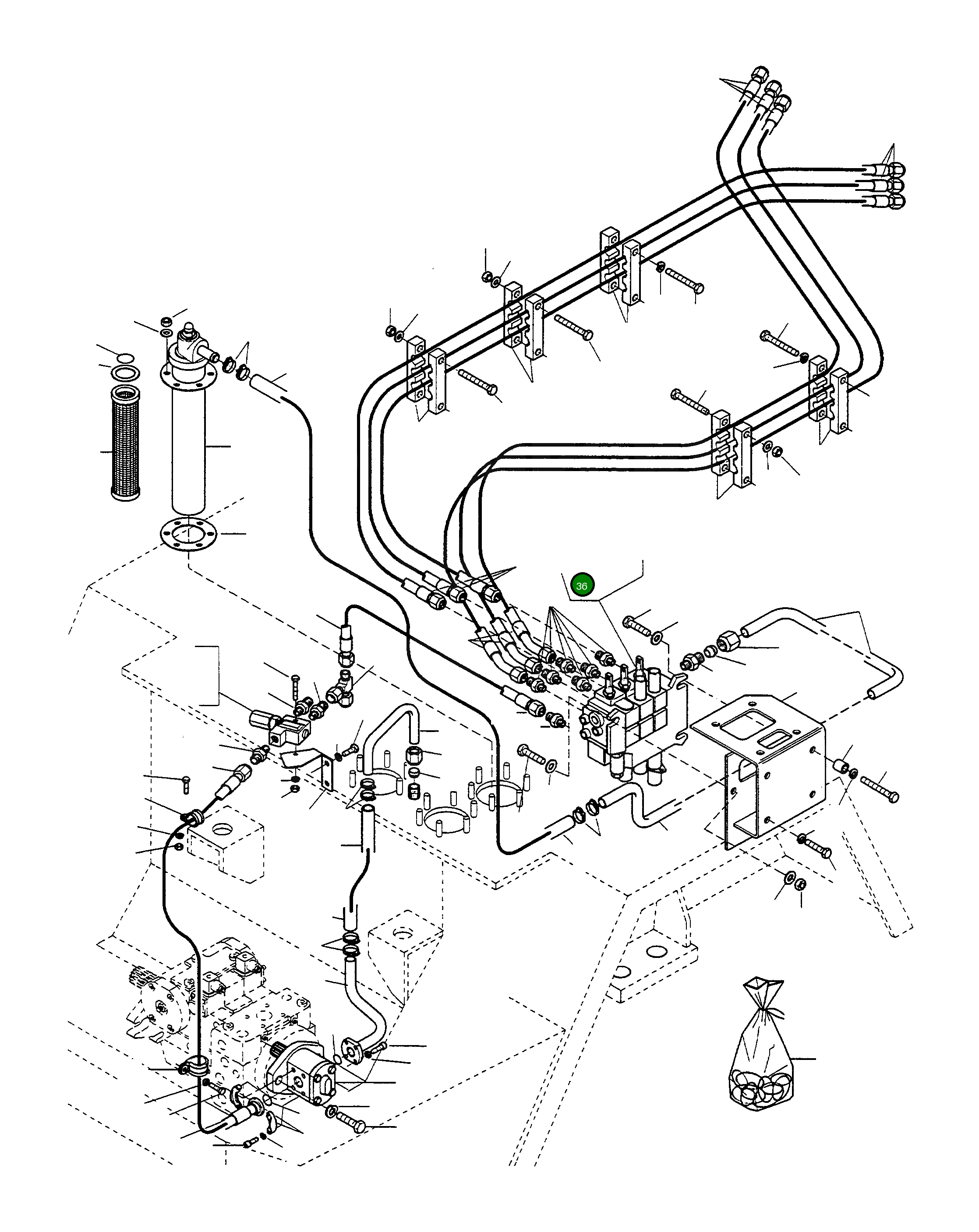 36