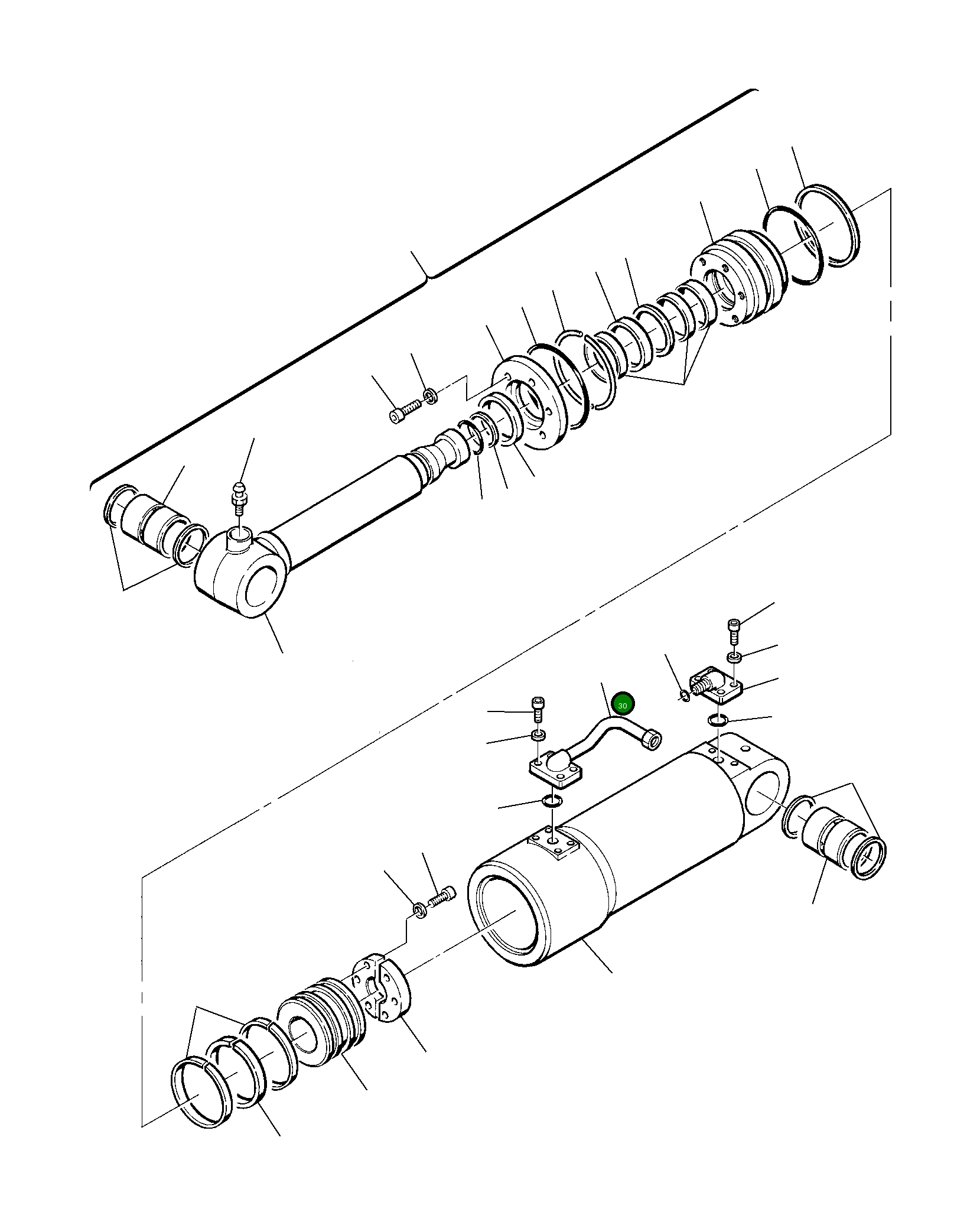 30