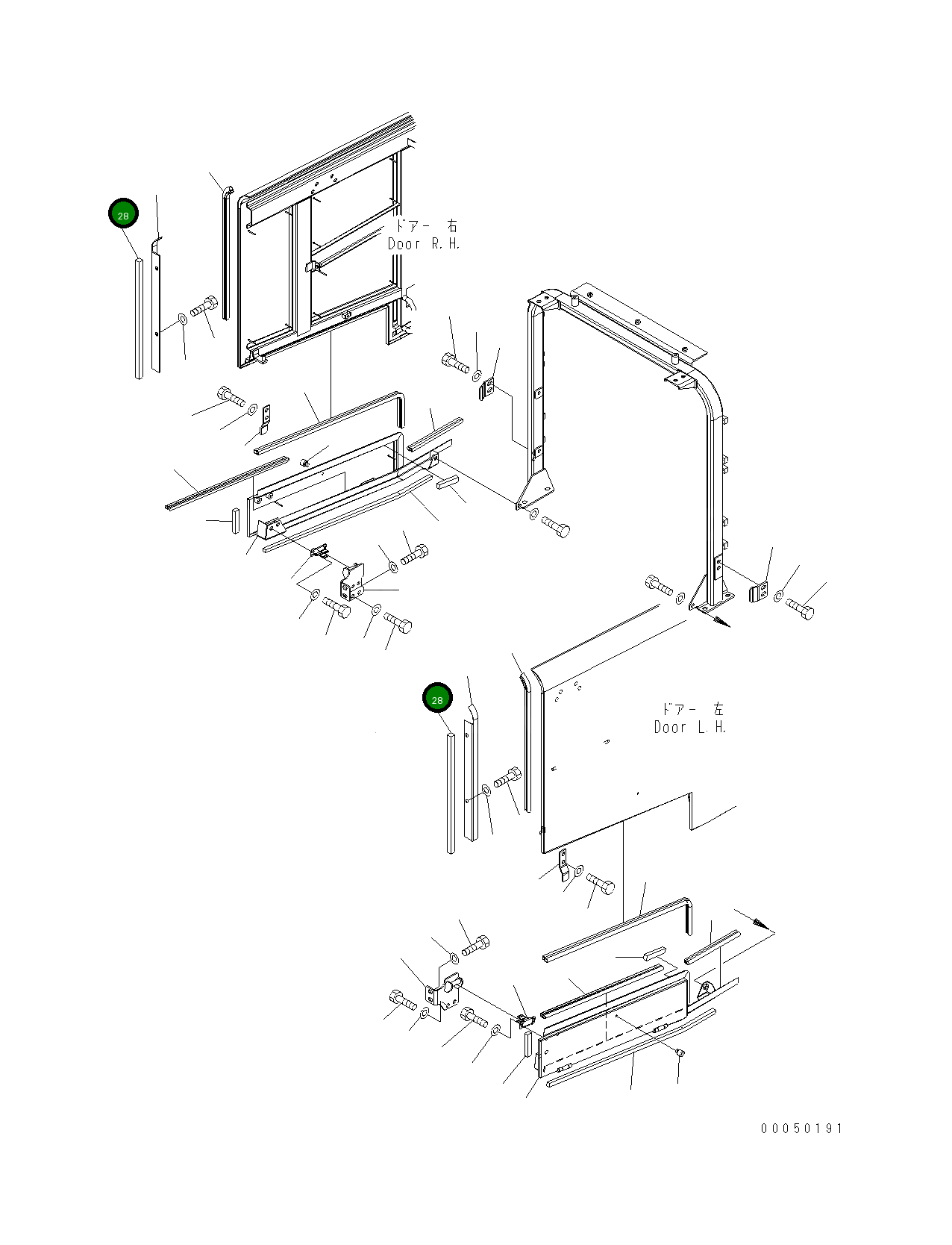 28

ドアー 右
Door R.H.

28

ドアー 左
Door L.H.

00050191