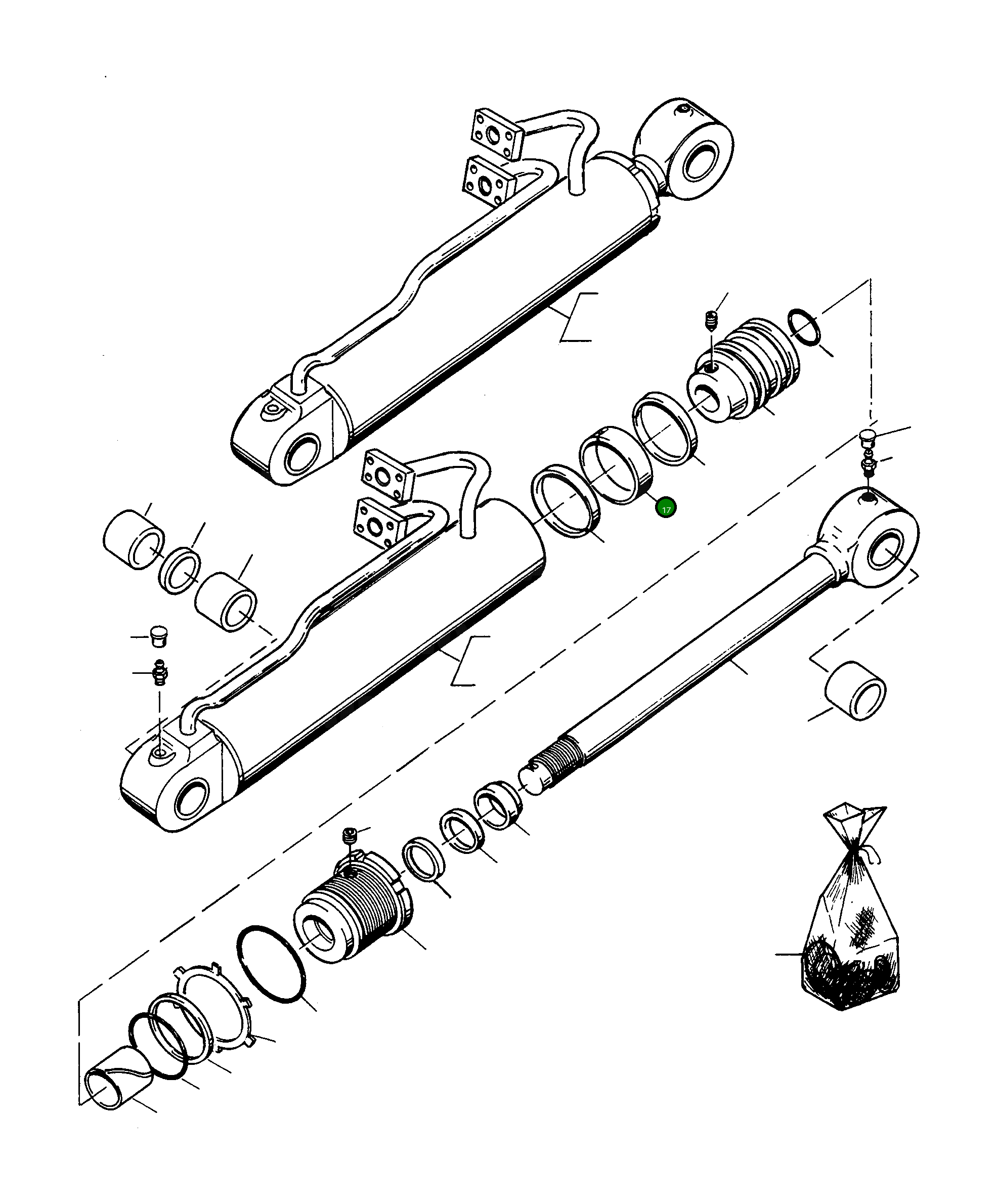 17