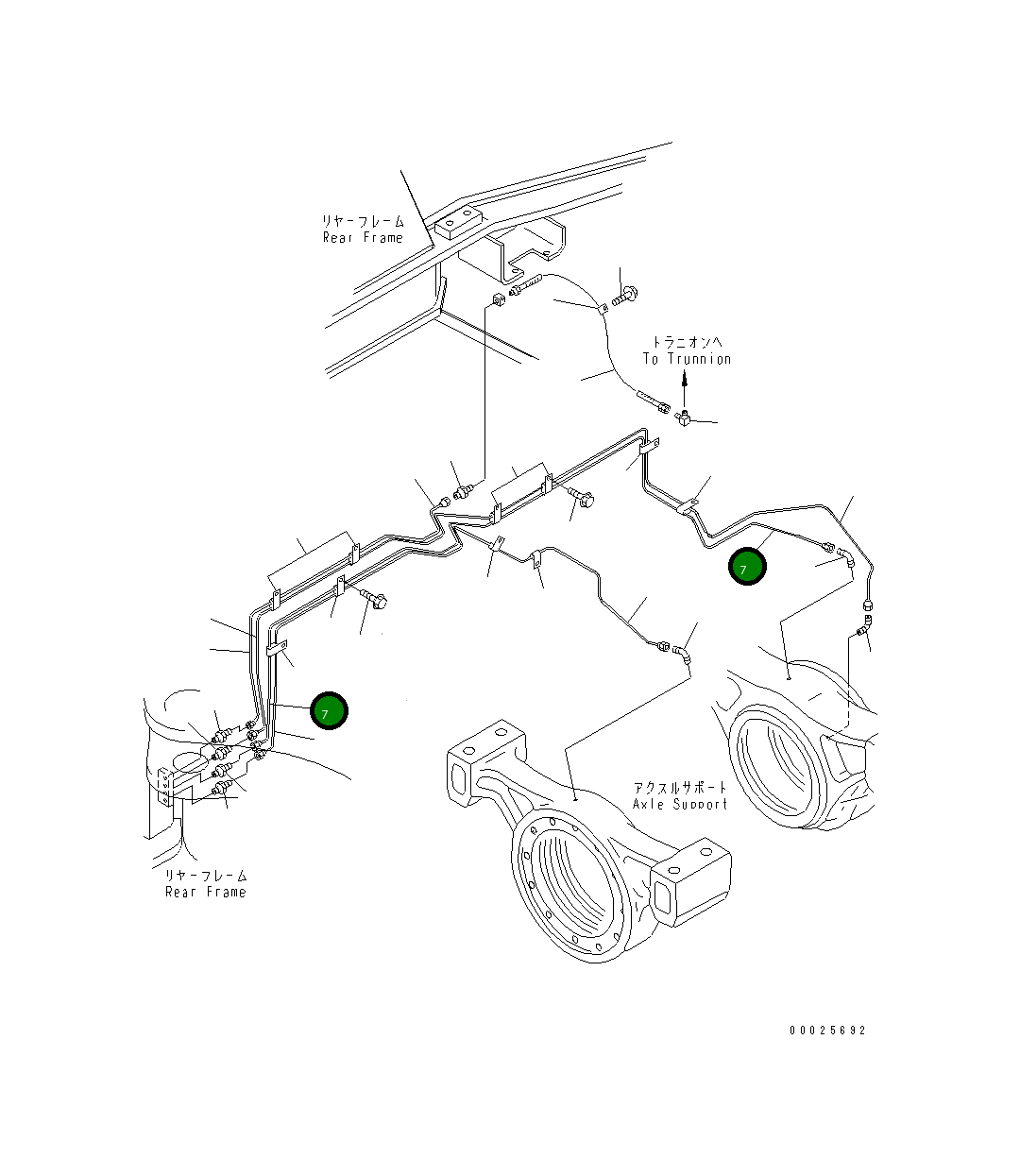 リヤーフレーム
Rear Frame

トラニオンへ
To Trunnion

7

7

アクスルサポート
Axle Support

リヤーフレーム
Rear Frame

00025692