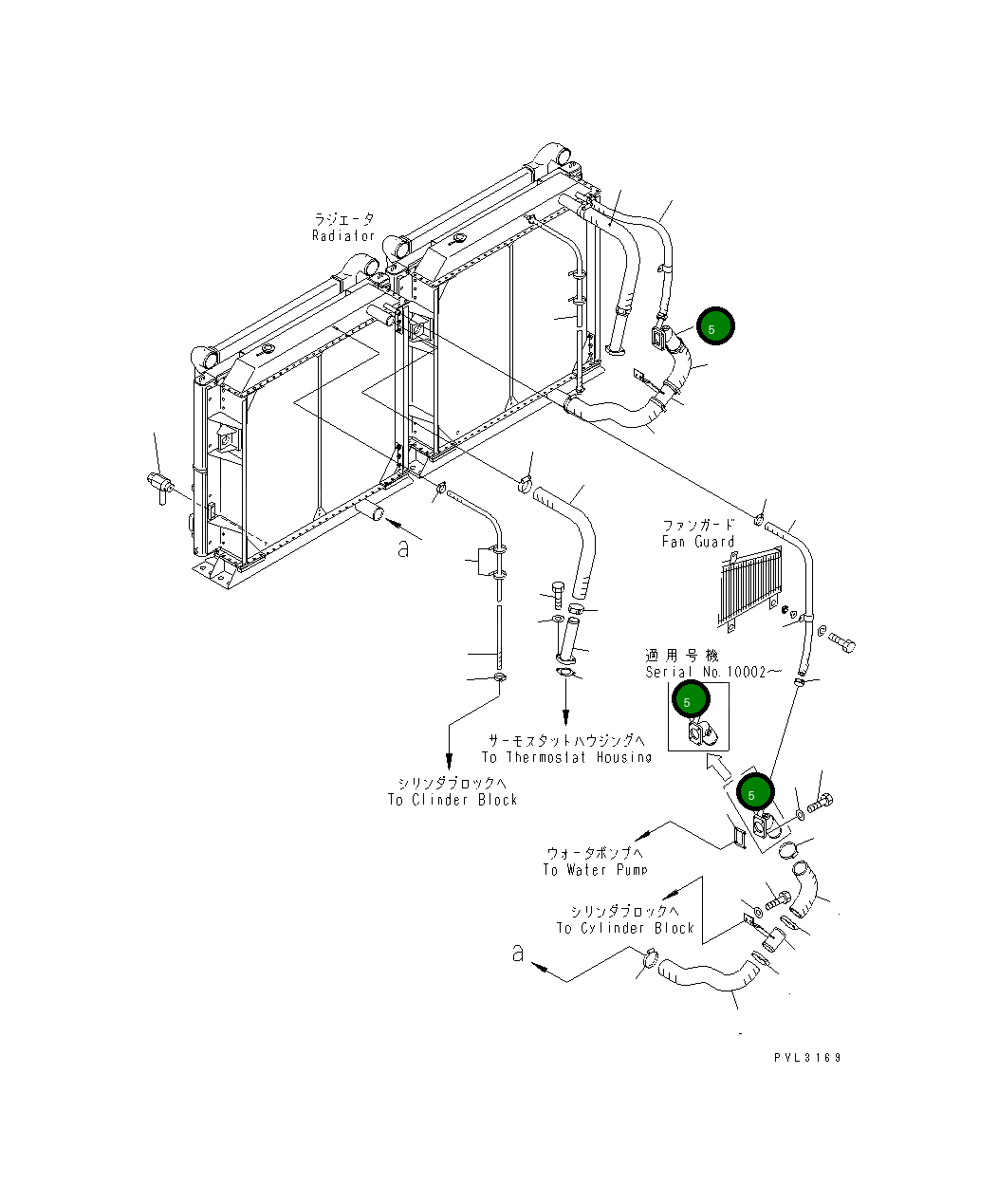 ラジエータ
Radiator

5

a

ファンガード
Fan Guard

適用号機
Serial No.10002～

5

サーモスタットハウジングへ
To Thermostat Housing

シリンダブロックへ
To Clinder Block

5

ウォータポンプへ
To Water Pump

シリンダブロックへ
To Cylinder Block

a

PVL3169