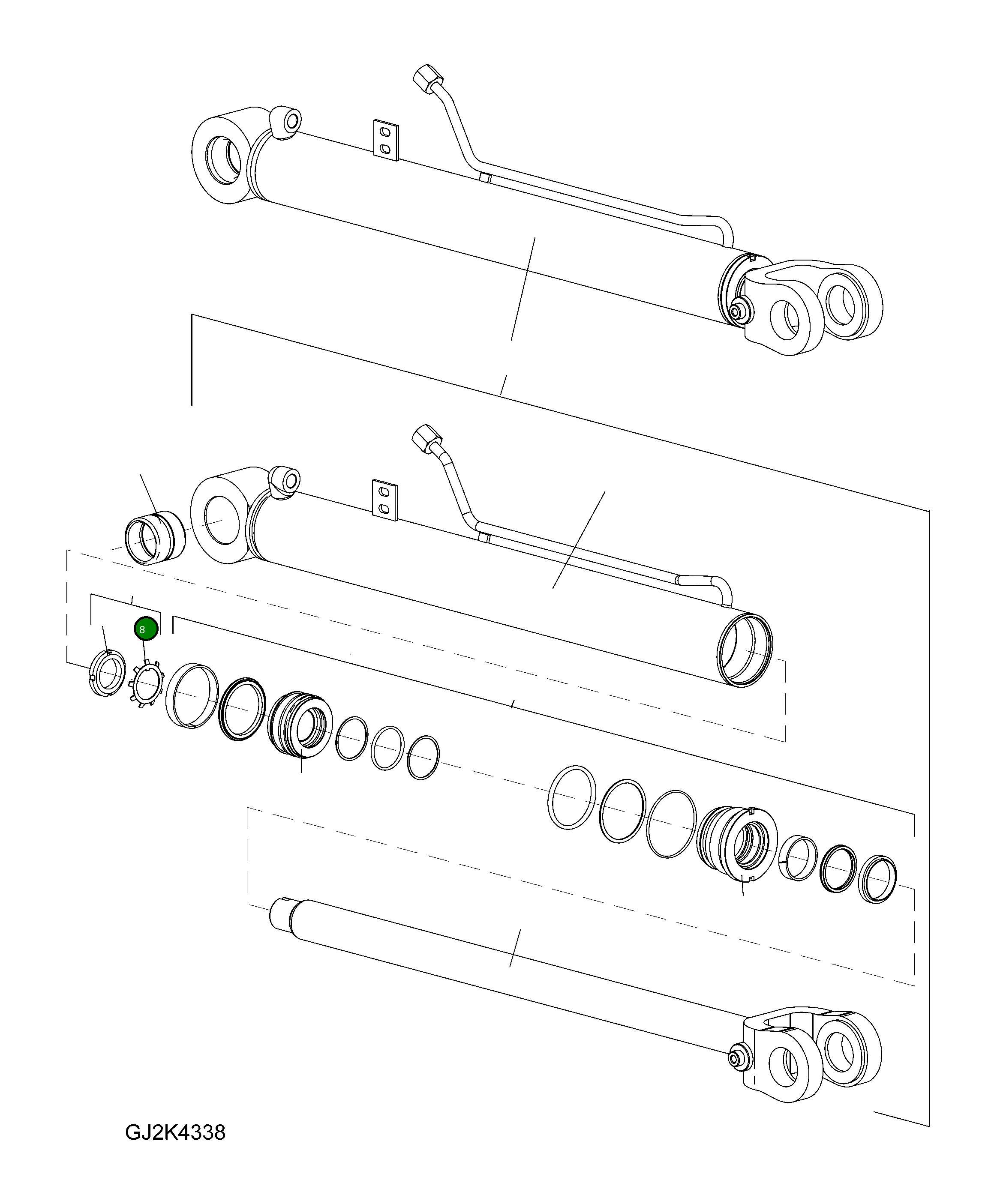 8

GJ2K4338