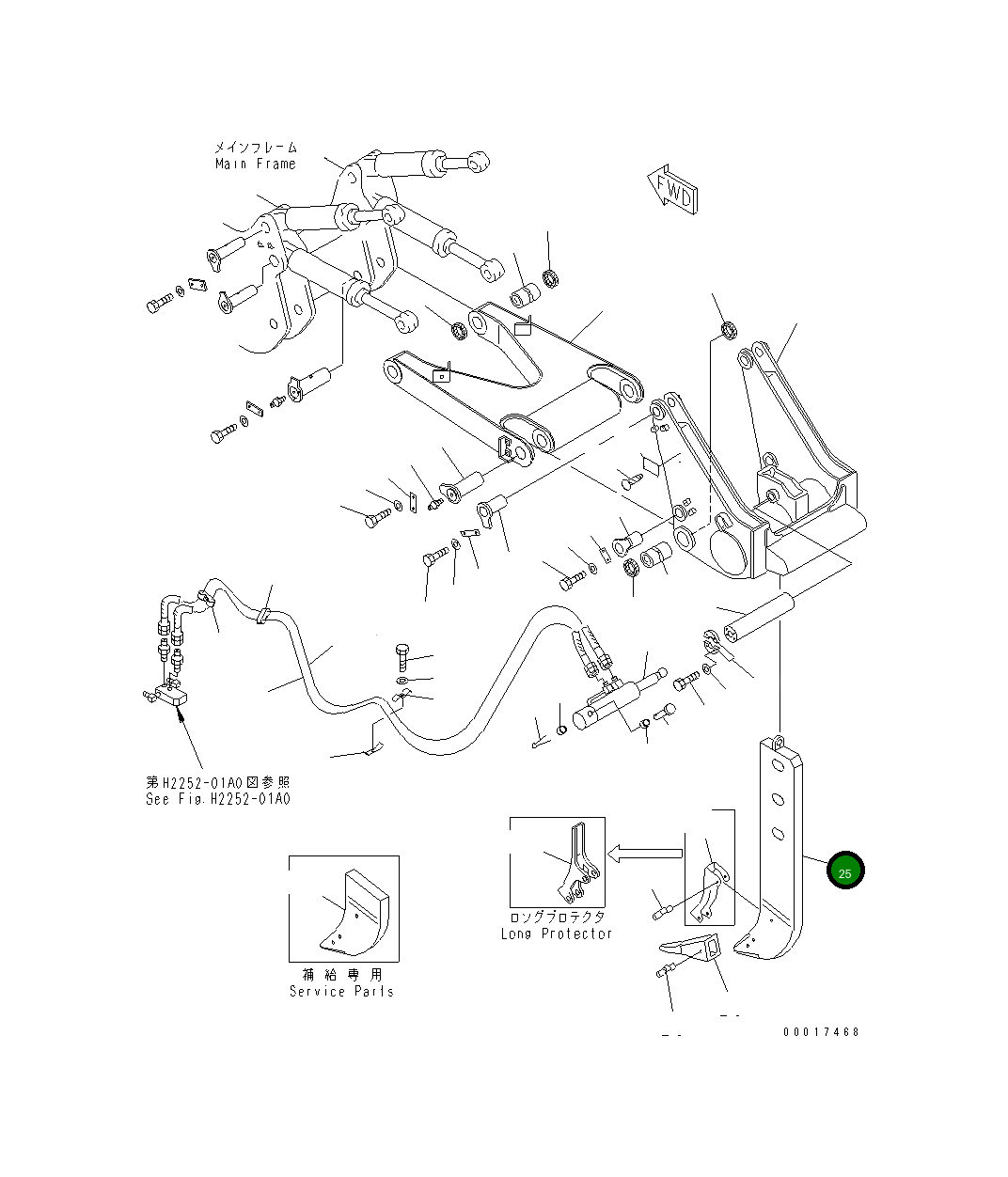 メインフレーム
Main Frame

FWD

第H2252-01A0図参照
See Fig.H2252-01A0

25

ロングプロテクタ
Long Protector

補給専用
Service Parts

00017468