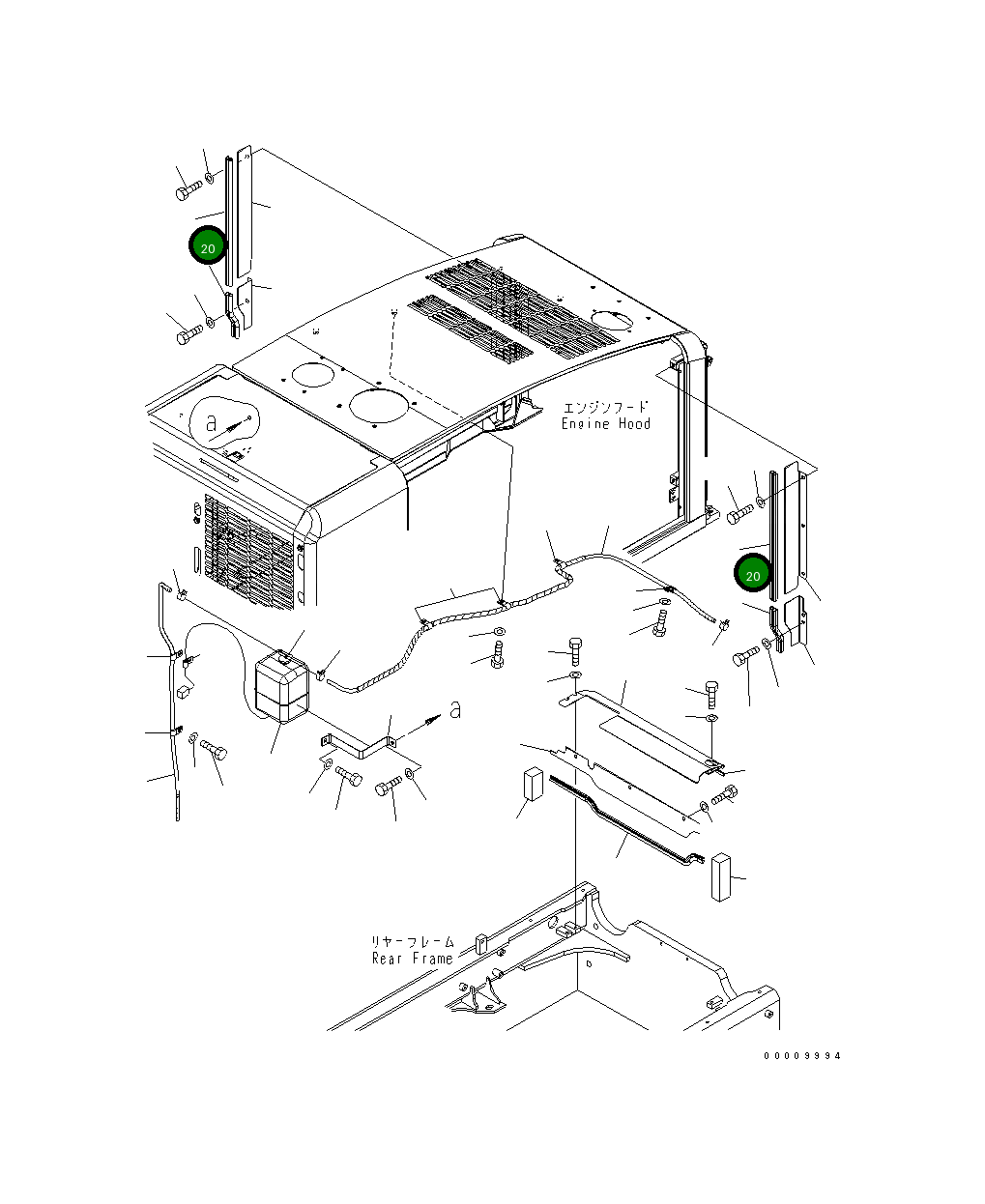 20

a

エンジンフード
Engine Hood

20

a

リヤーフレーム
Rear Frame

00009994