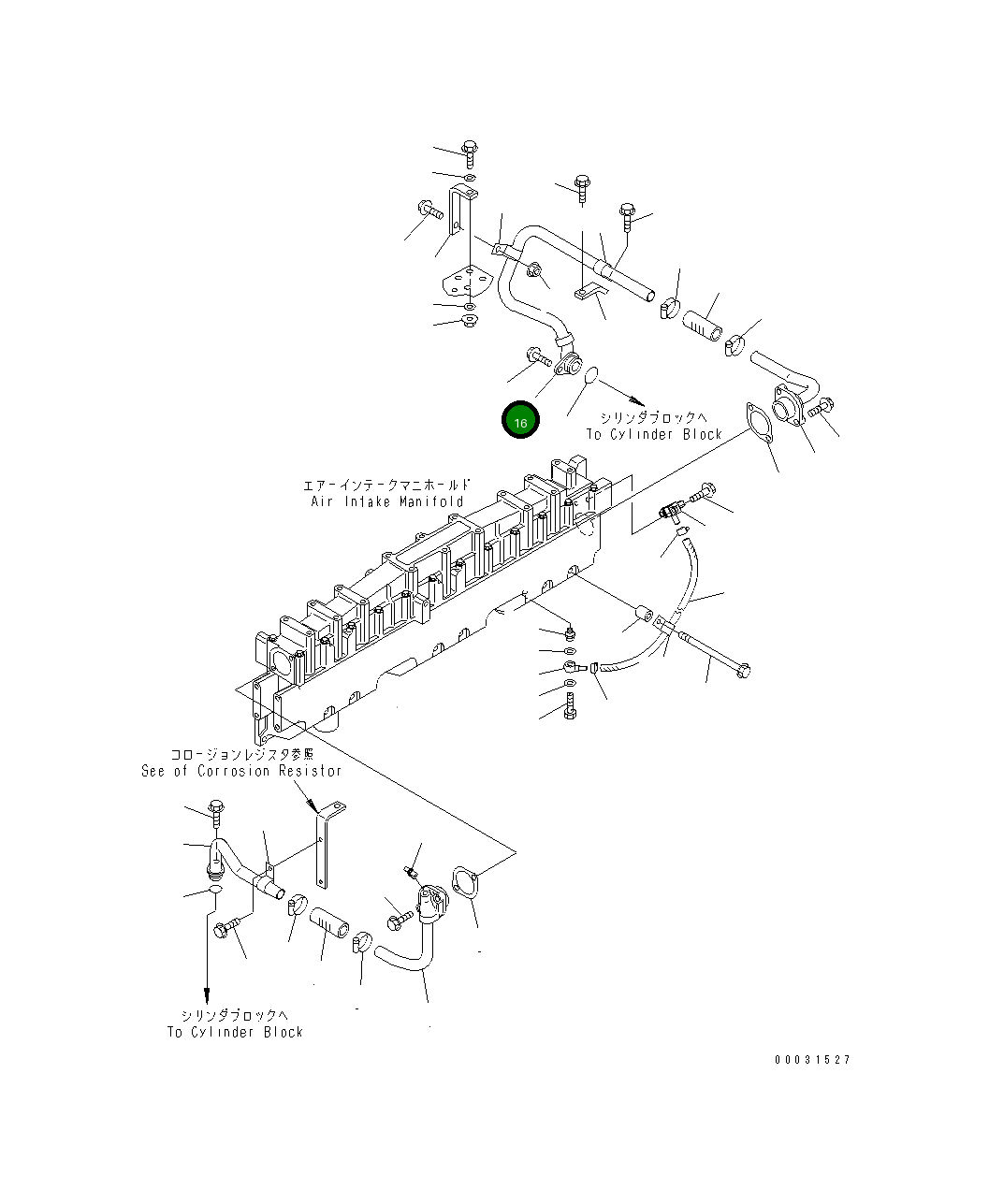 16

シリンダブロックへ
To Cylinder Block

エアーインテークマニホールド
Air Intake Manifold

コロージョンレジスタ参照
See of Corrosion Resistor

シリンダブロックへ
To Cylinder Block

00031527